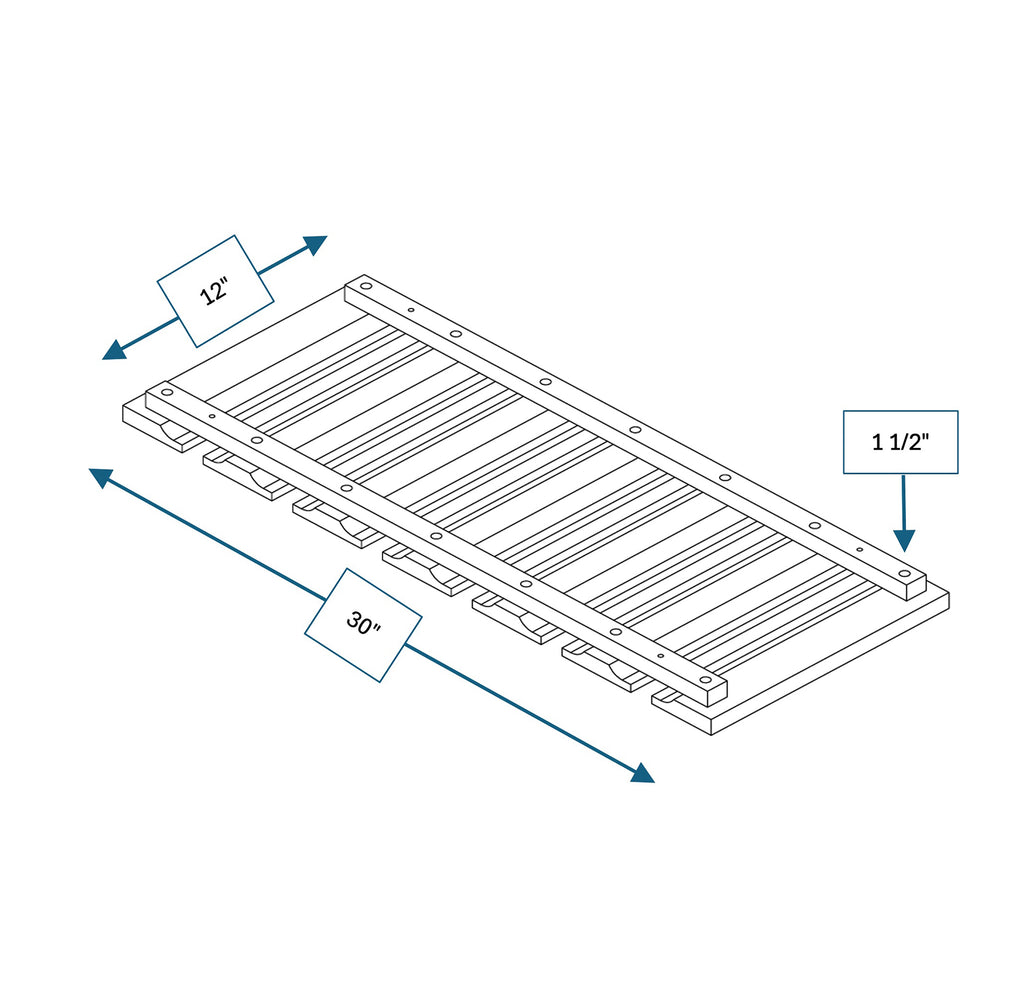 12"

1 1/2"

30"