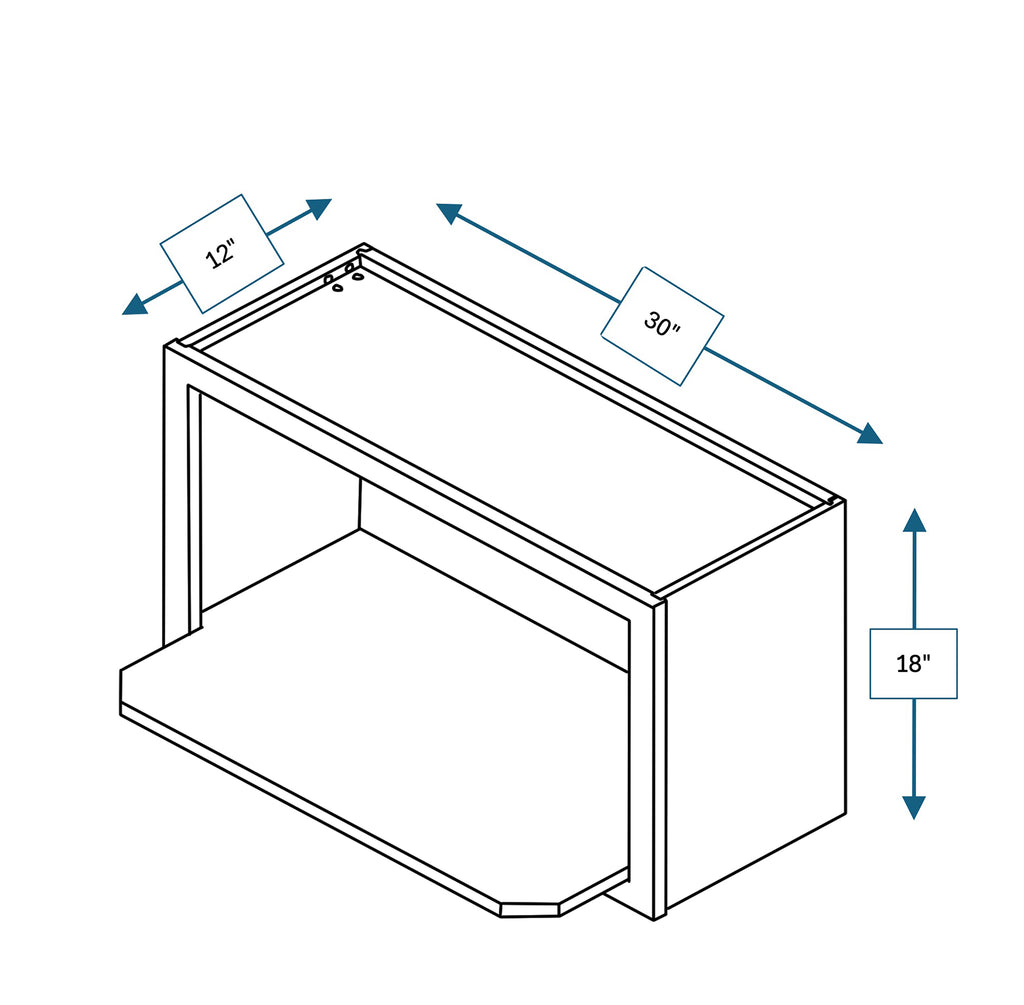 12"

30"

18"