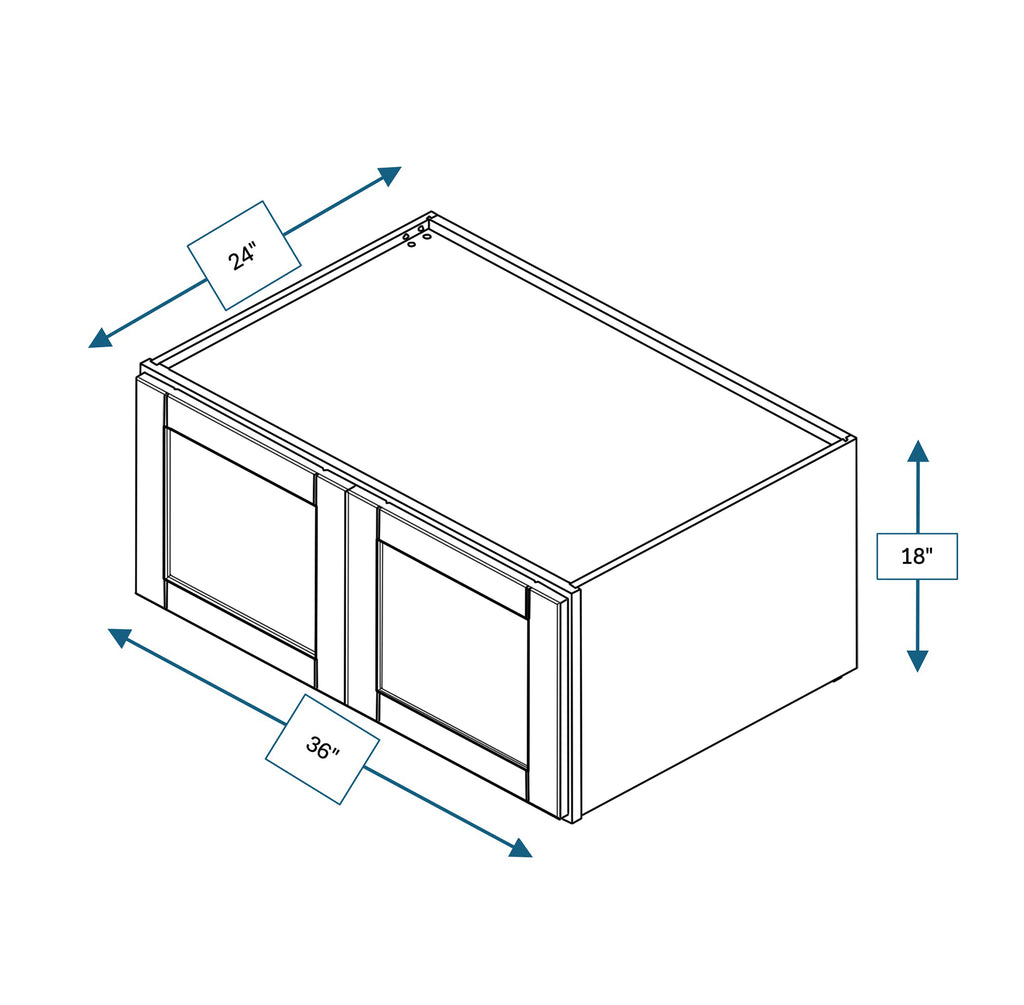 24"

18"

36"