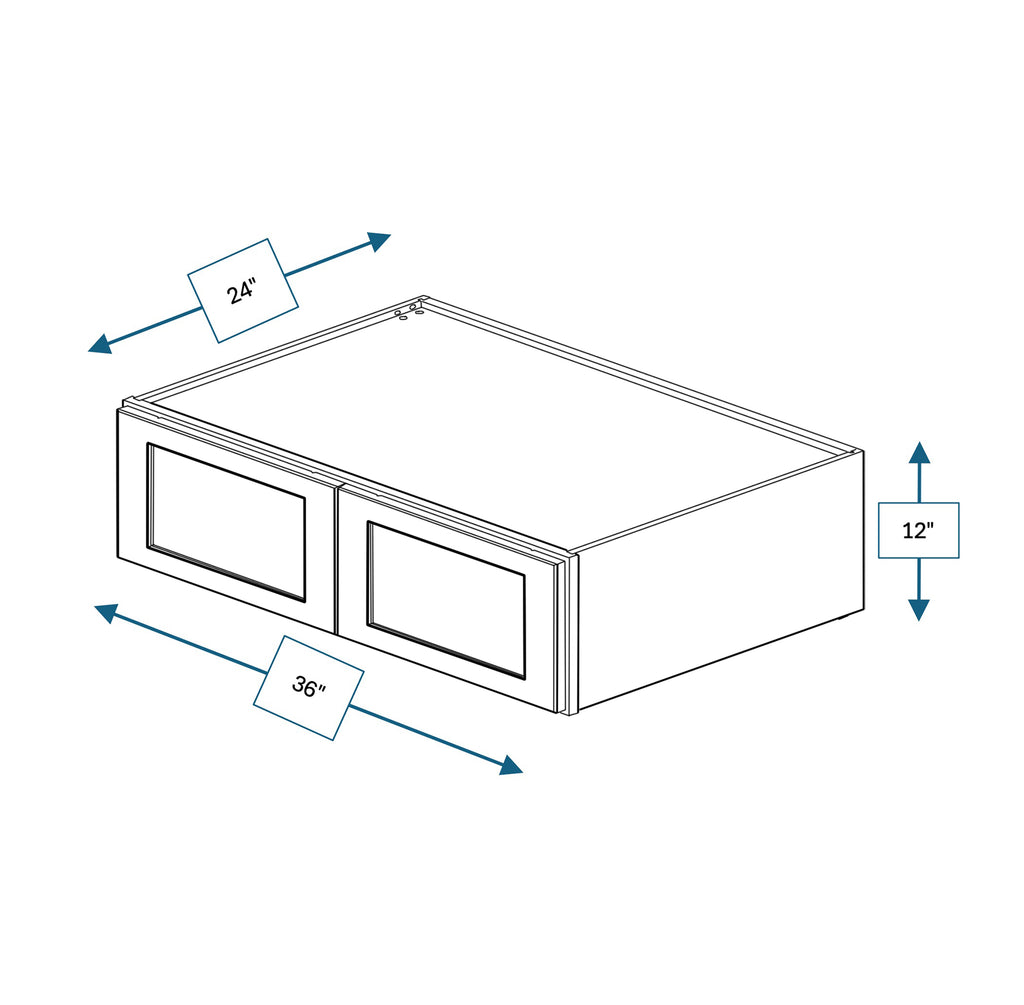 24"

12"

36"