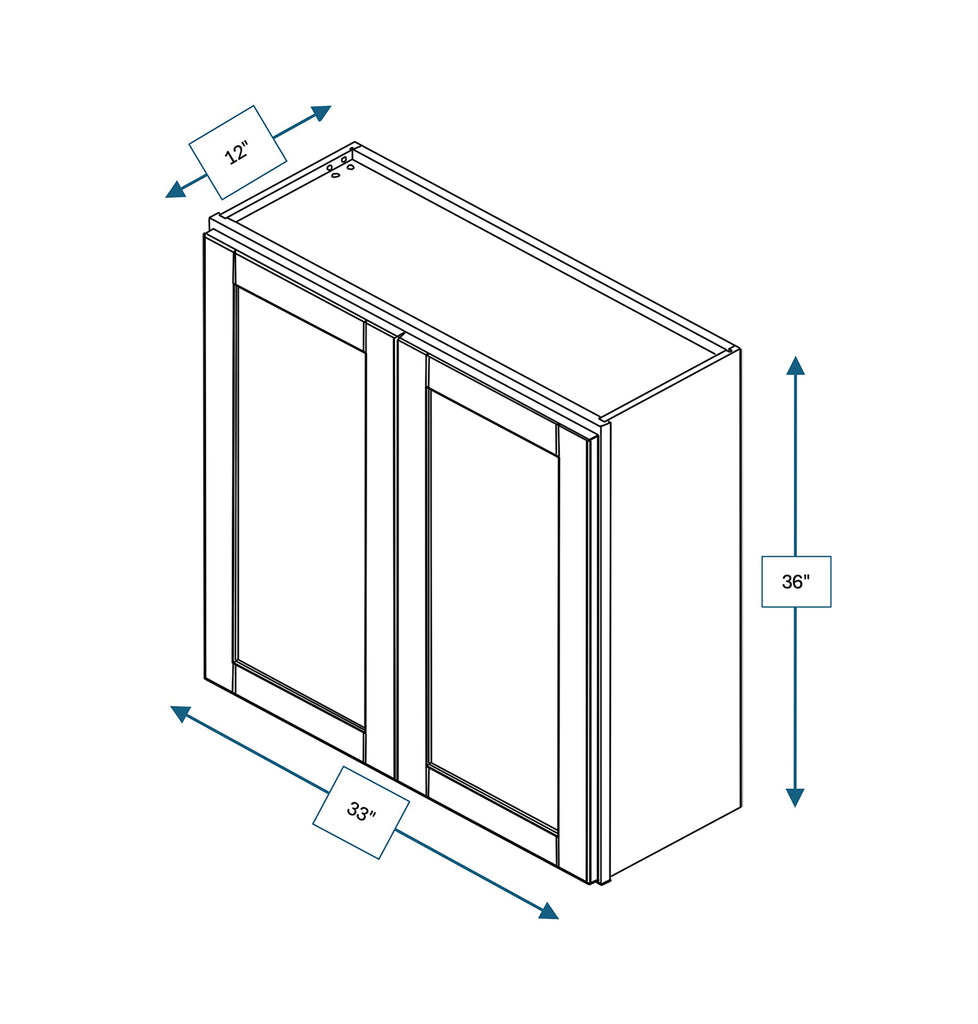 12"

36"

33"