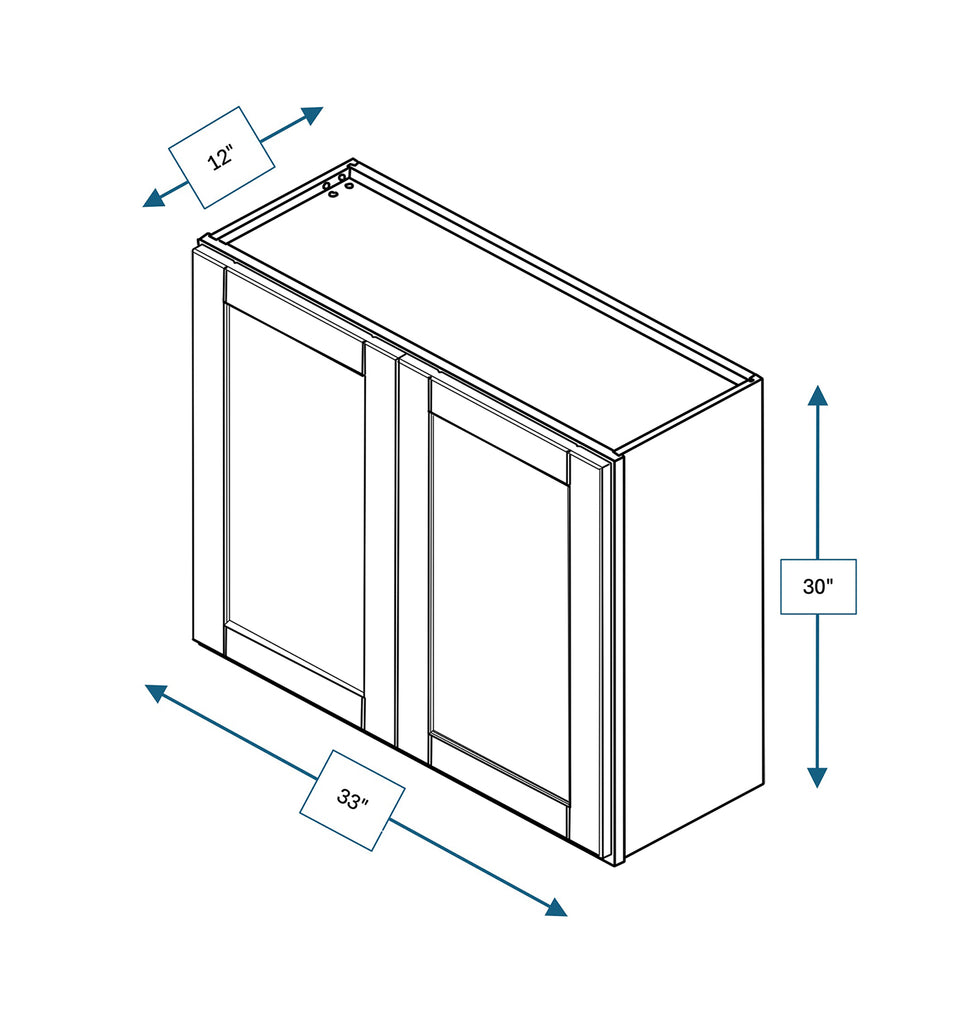 12"

30"

33"