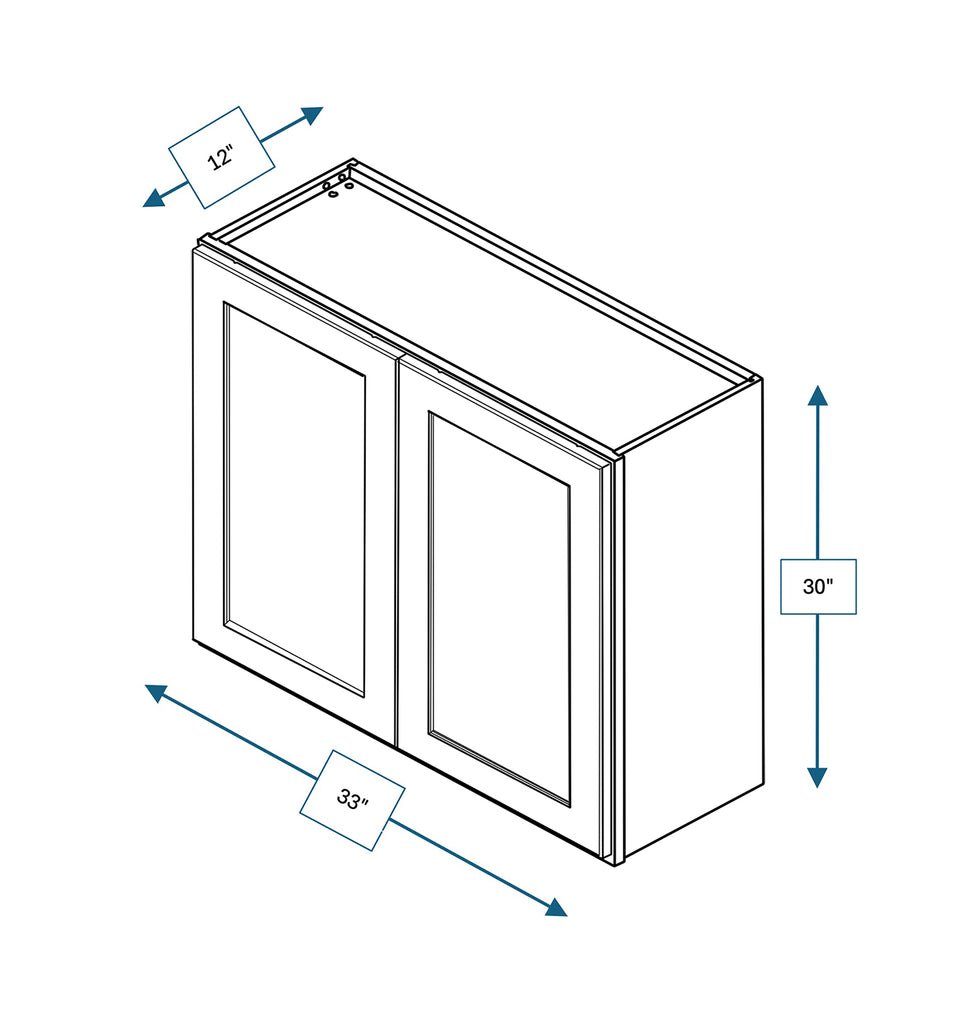 12"

30"

33"