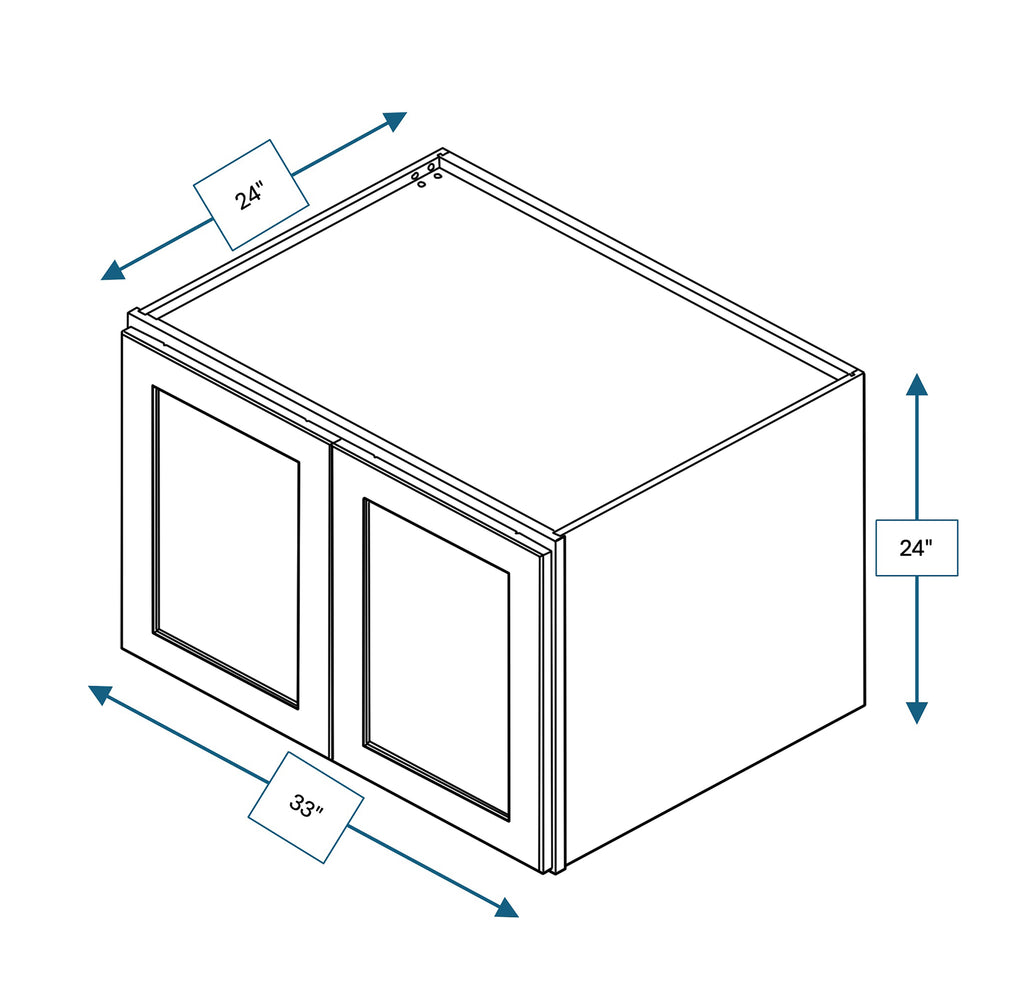 24"

24"

33"