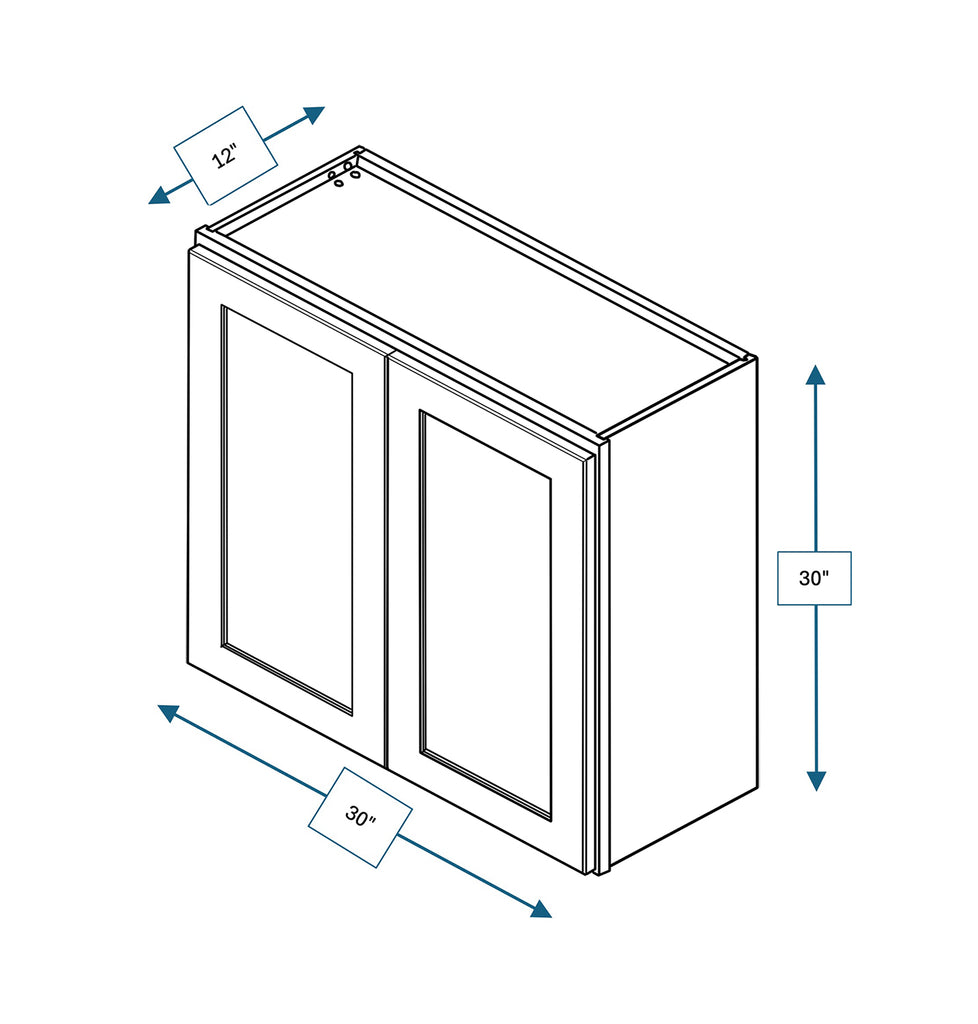 12"

30"

30"