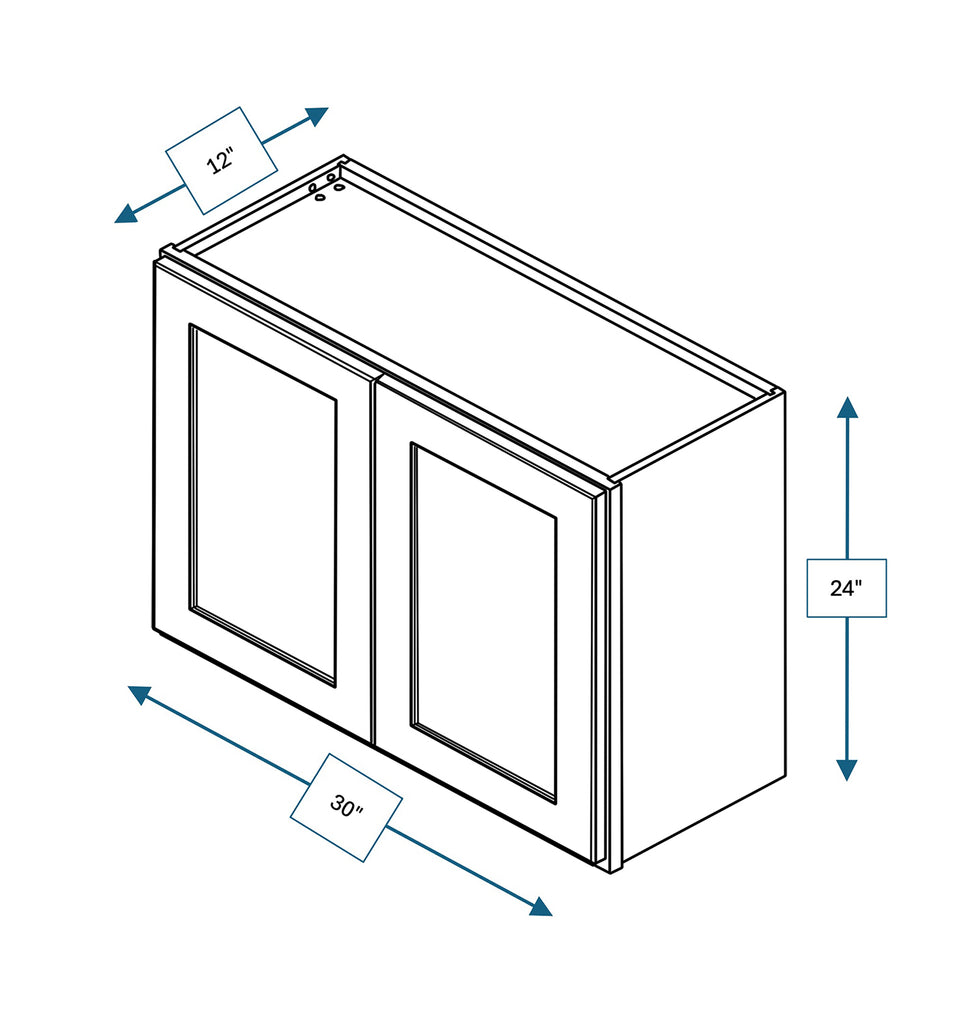 12"

24"

30"