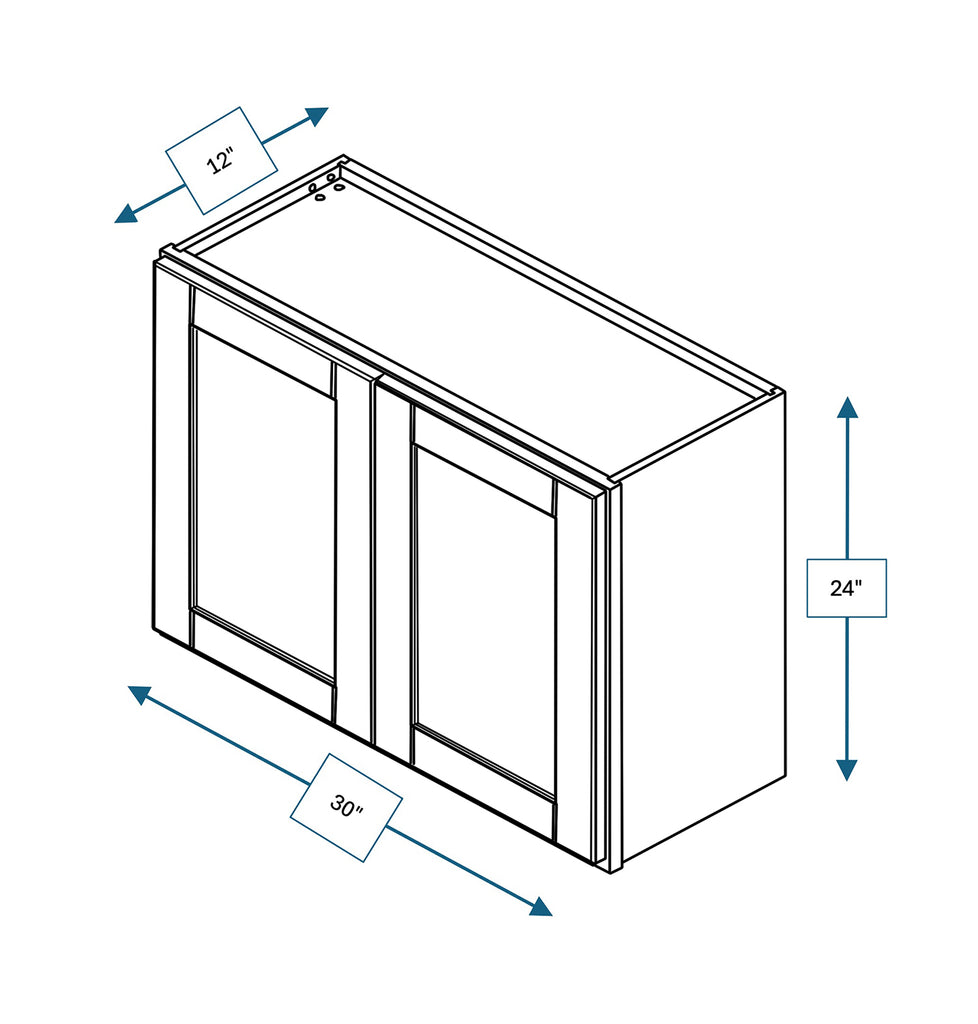 12"

24"

30"