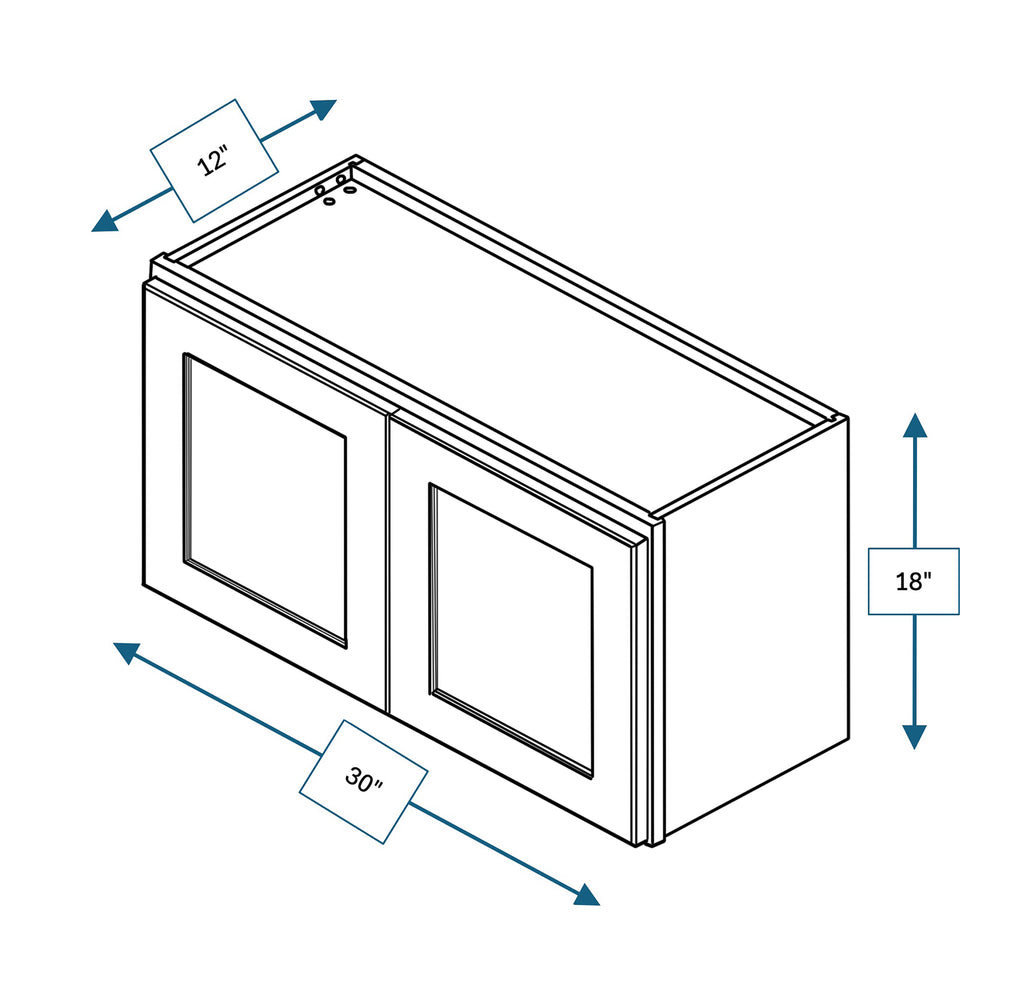 12"

18"

30"