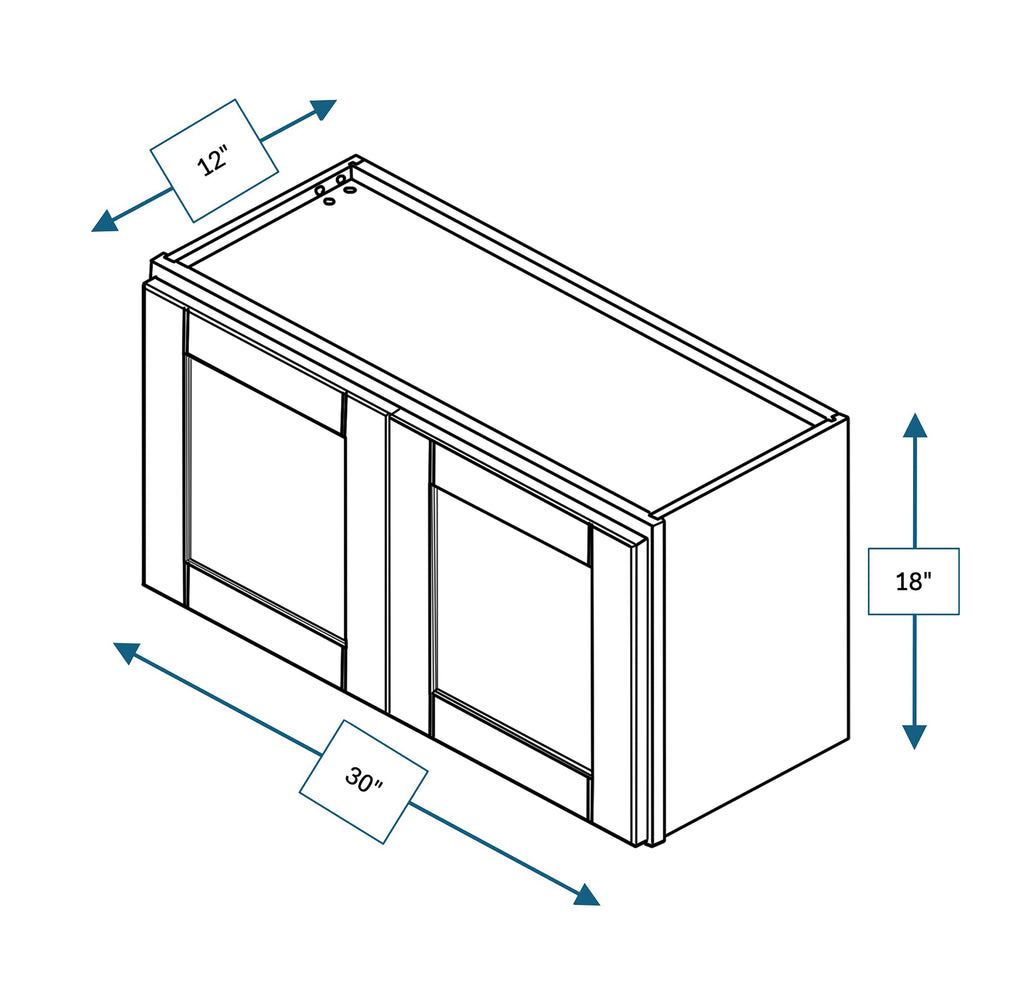 12"

18"

30"