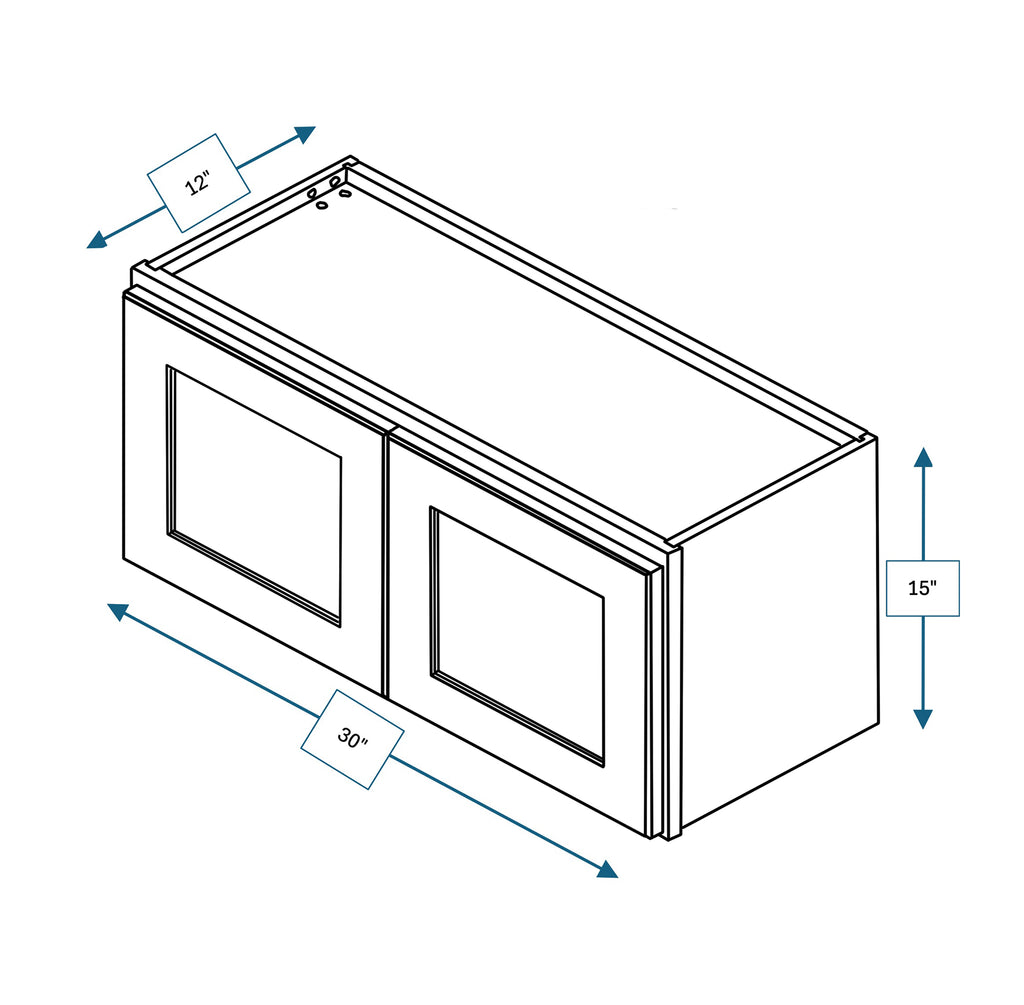 12"

15"

30"