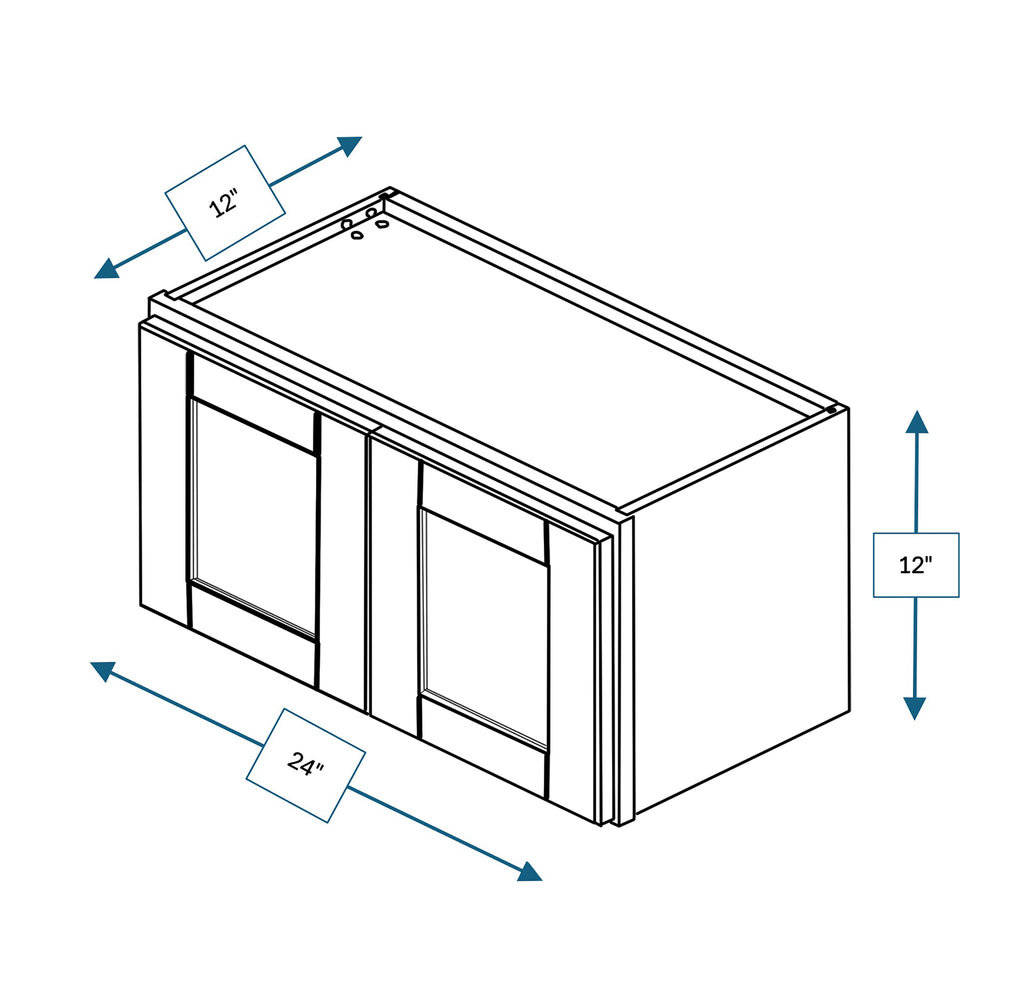 12"

12"

24"