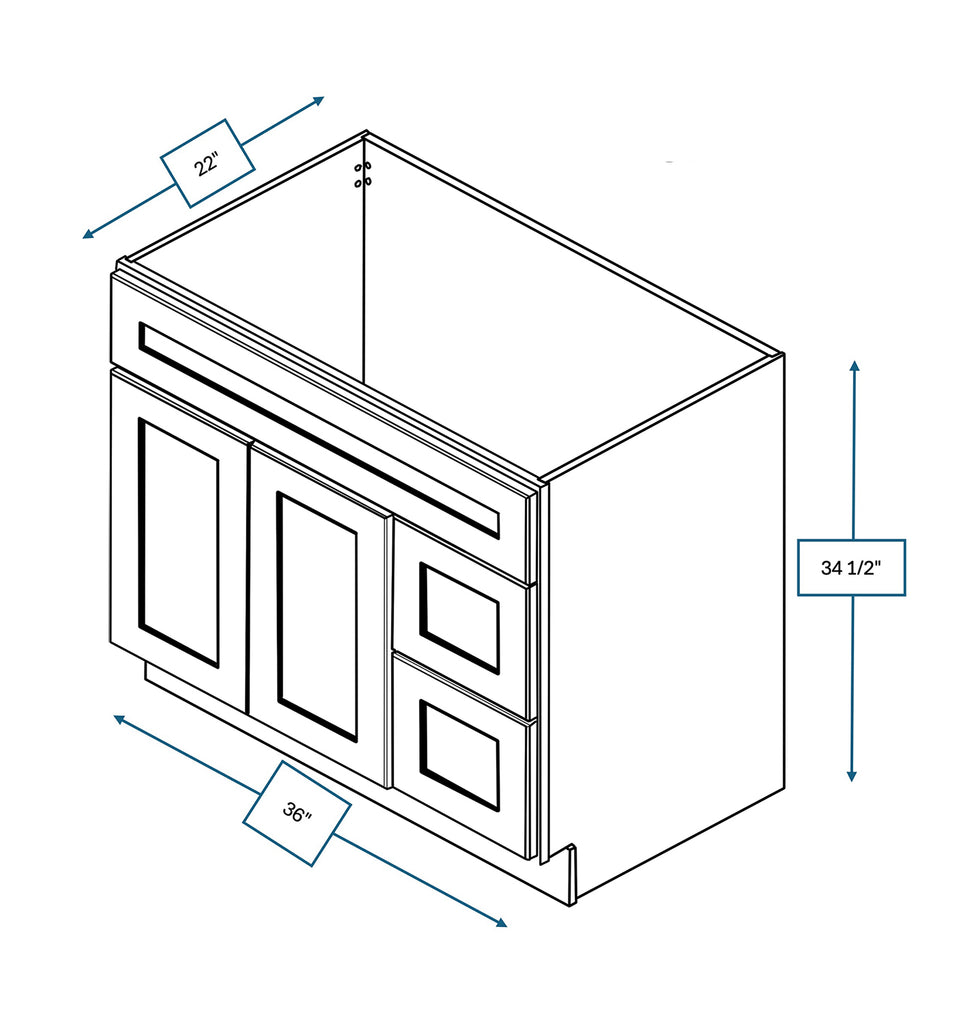 22"

34 1/2"

36"