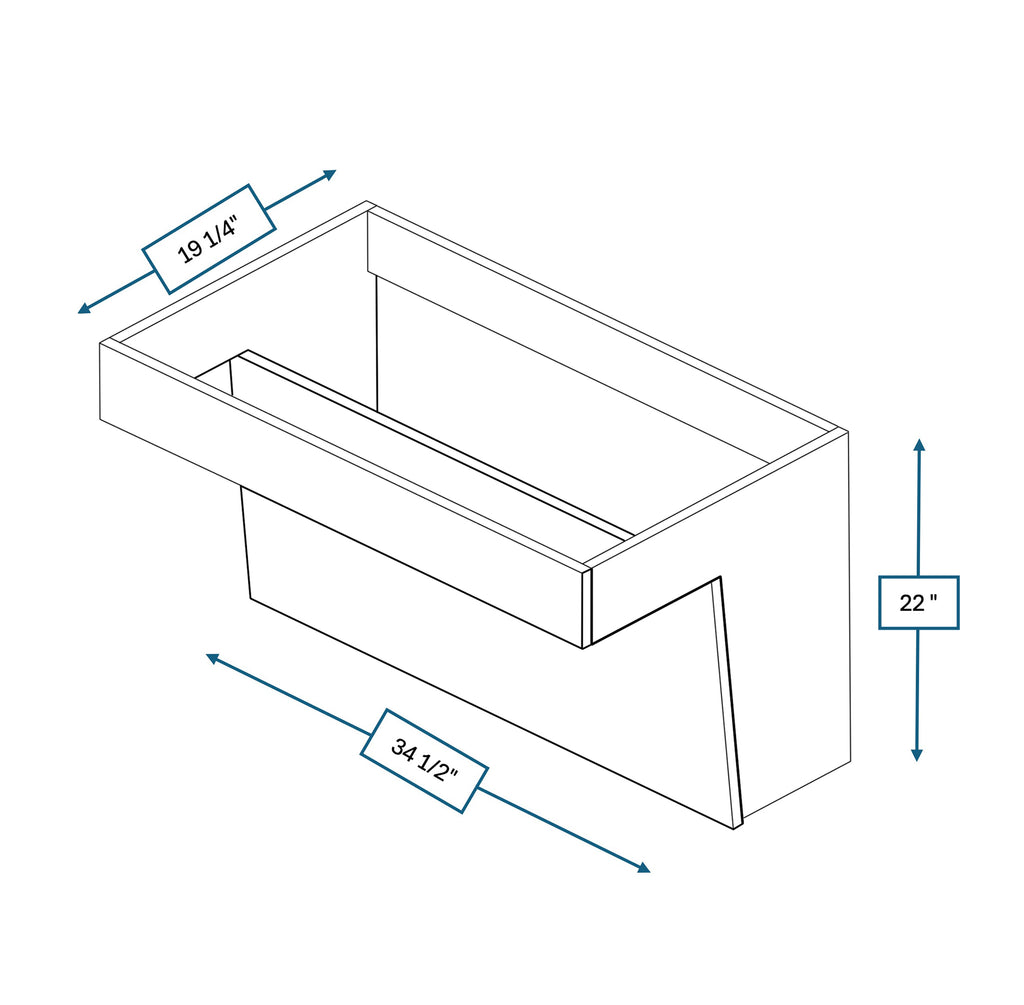 19 1/4"

22 "

34 1/2"