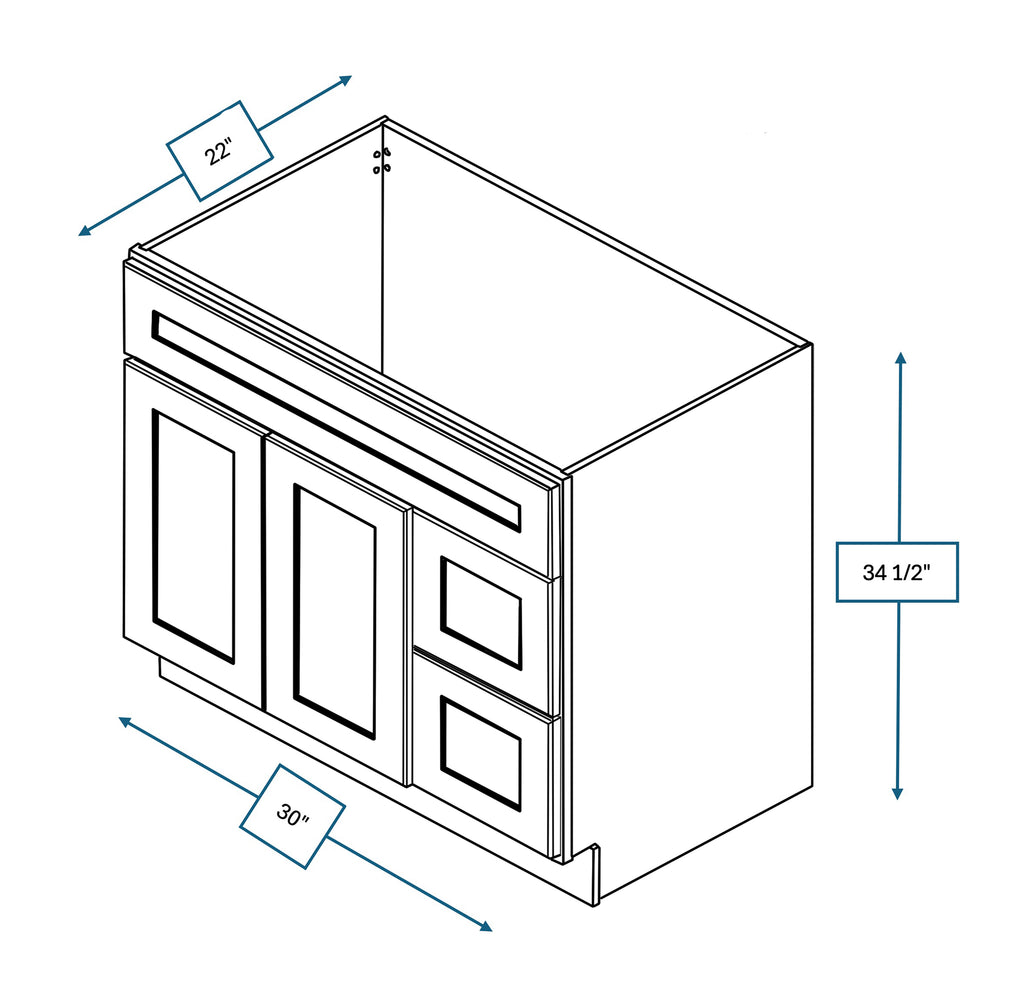 22"

34 1/2"

30"