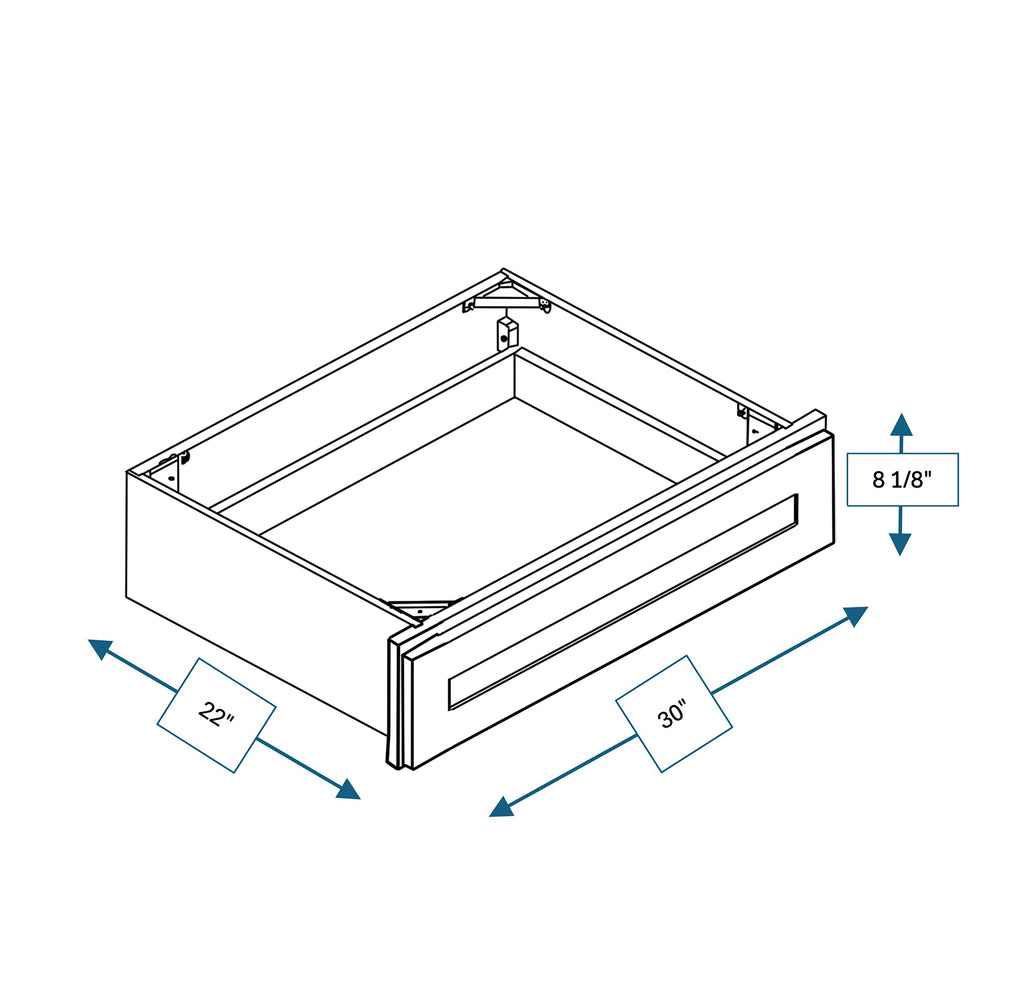 8 1/8"

22"

30"