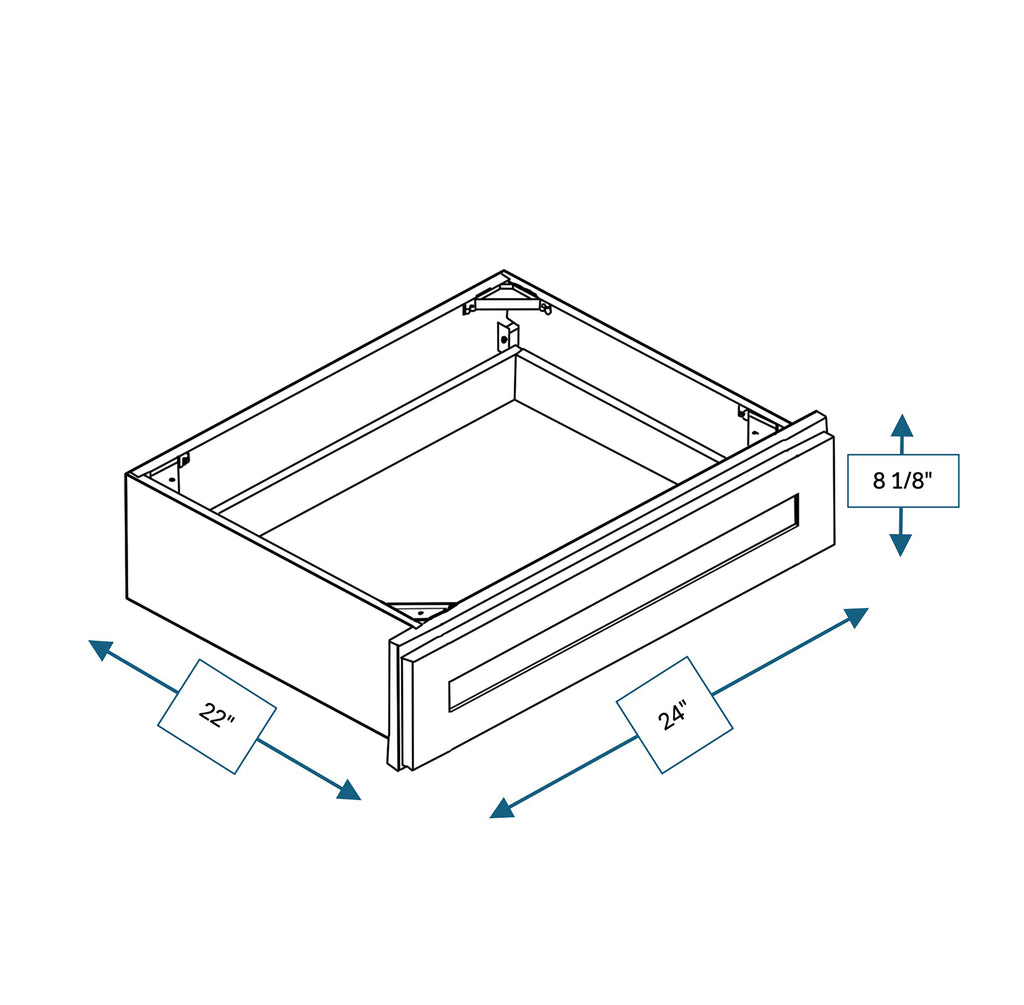 8 1/8"

22"

24"