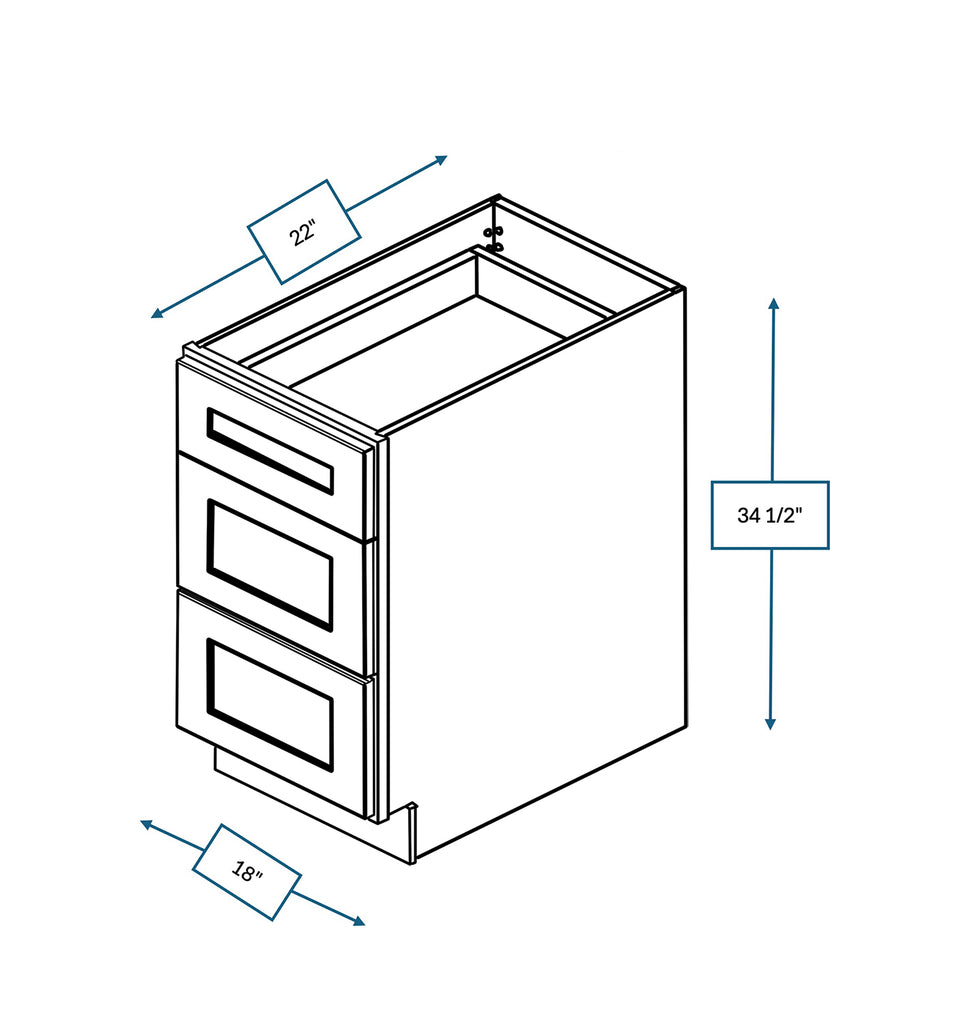 22"

34 1/2"

18"