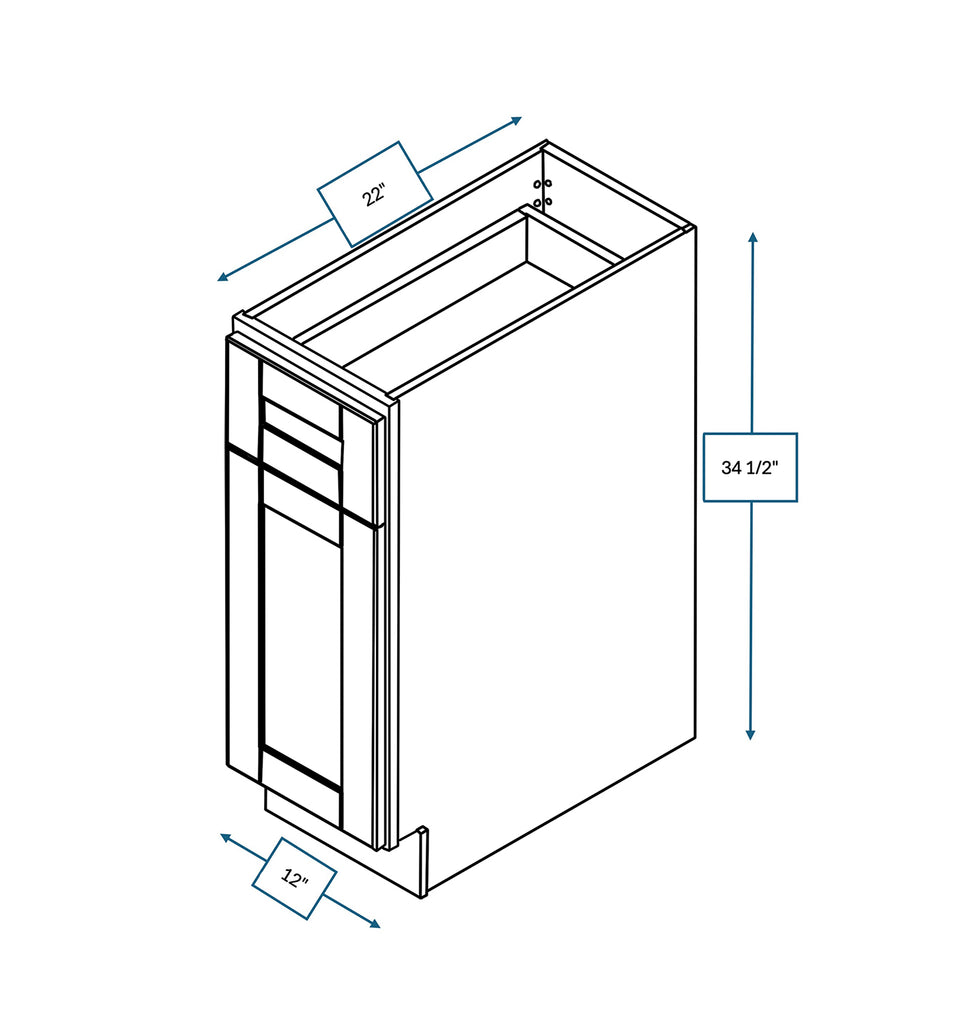 22"

34 1/2"

12"