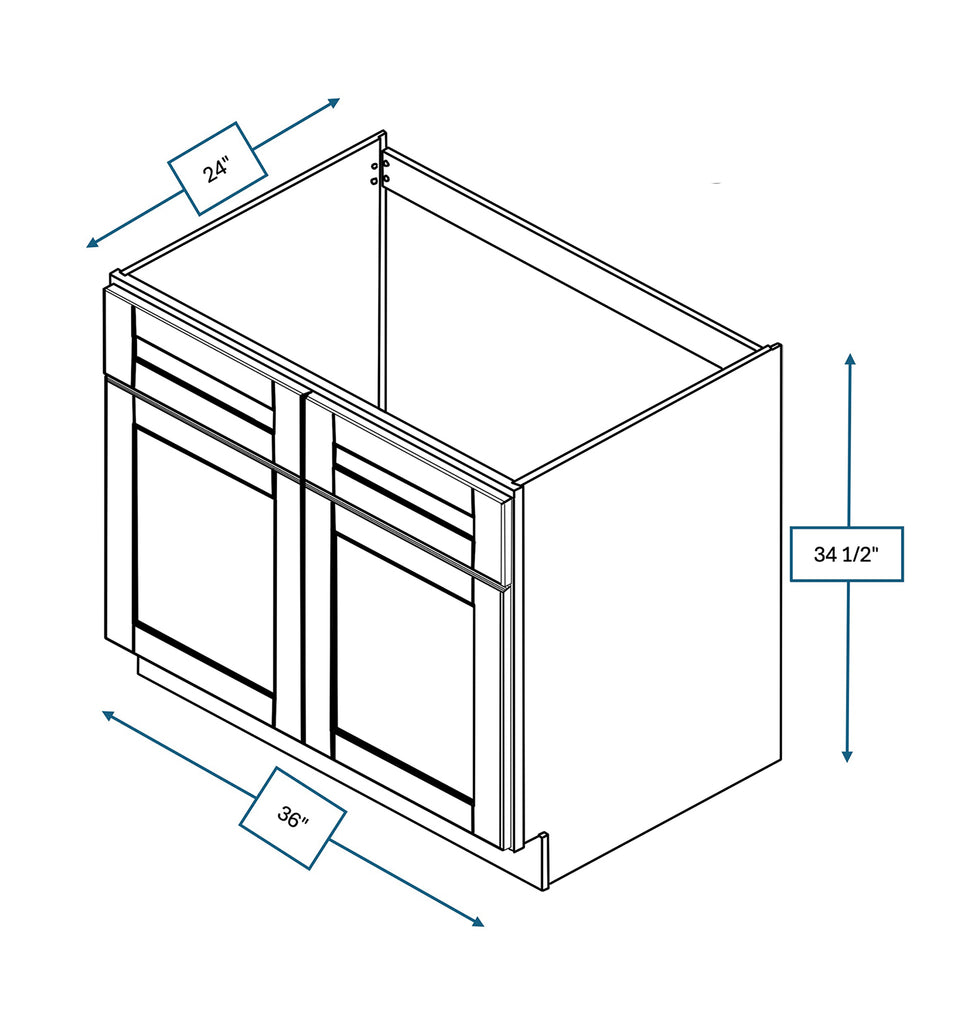 24"

34 1/2"

36"