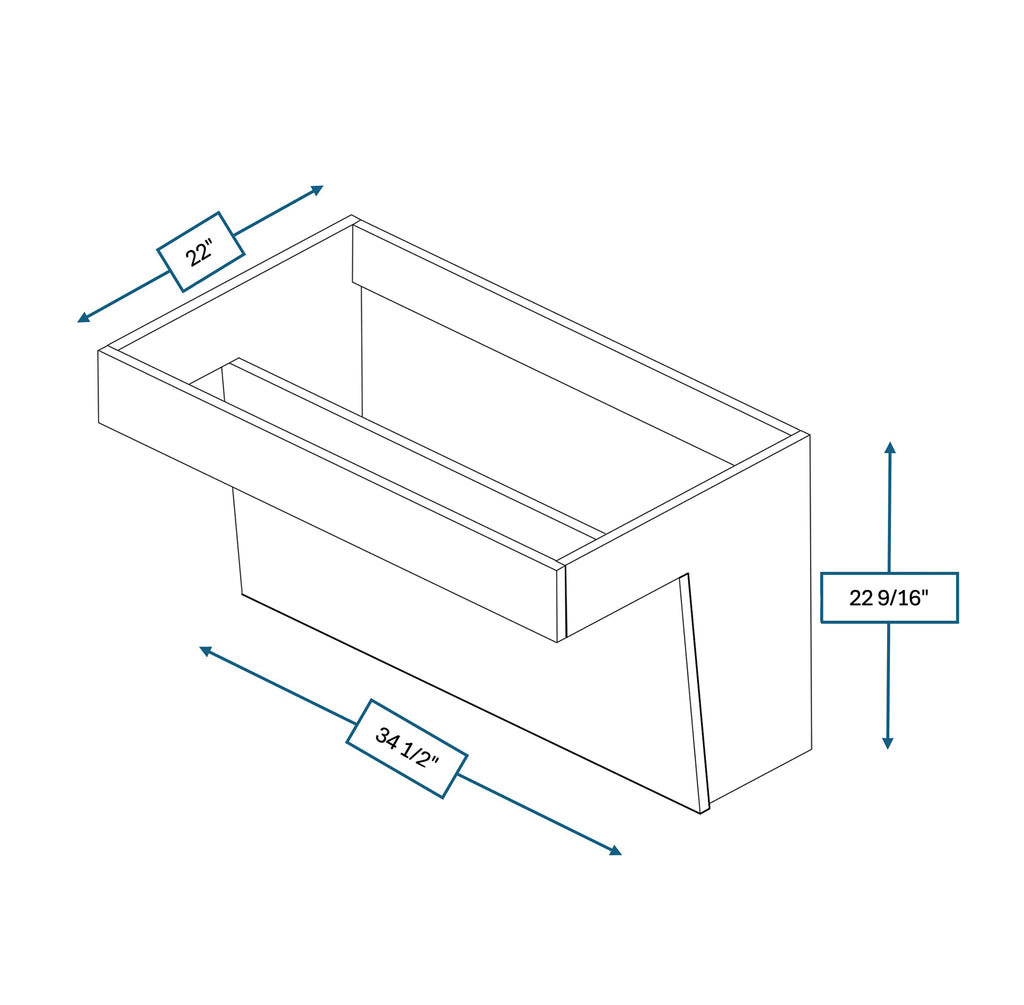 22"

22 9/16"

34 1/2"