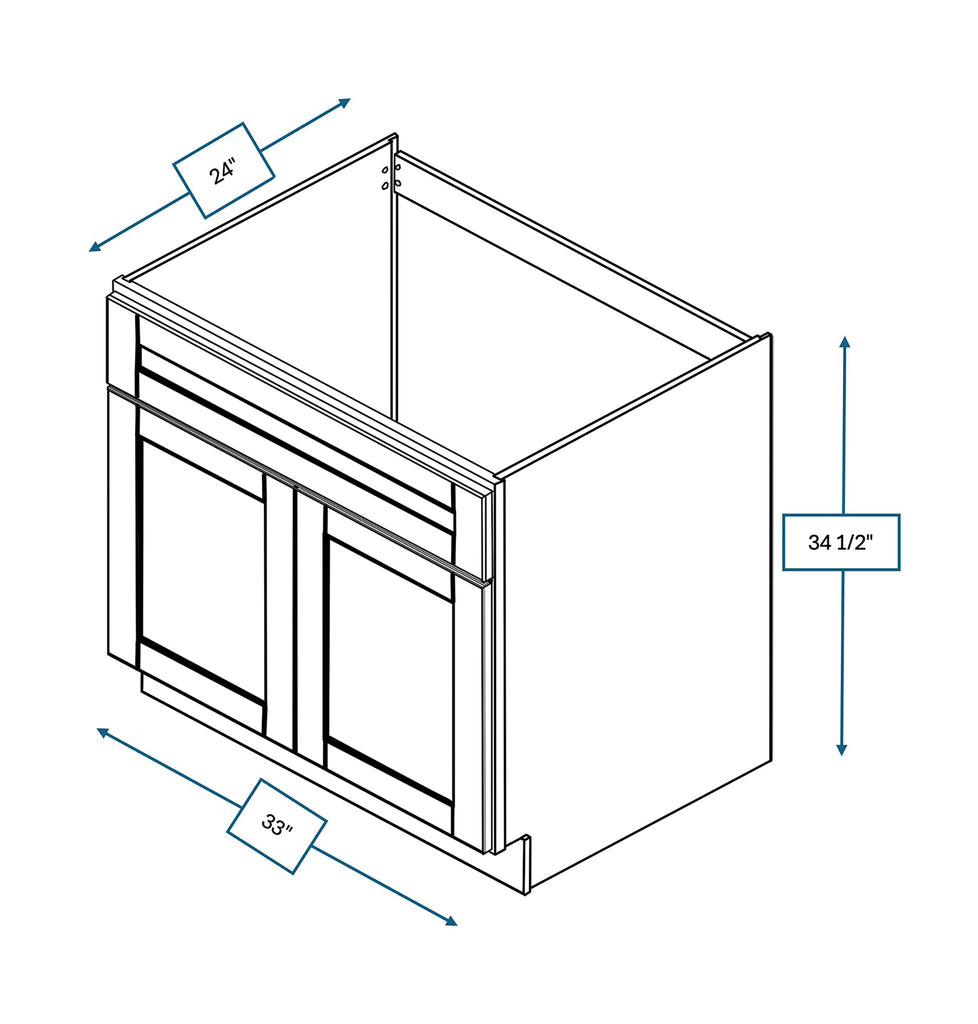 24"

34 1/2"

33"