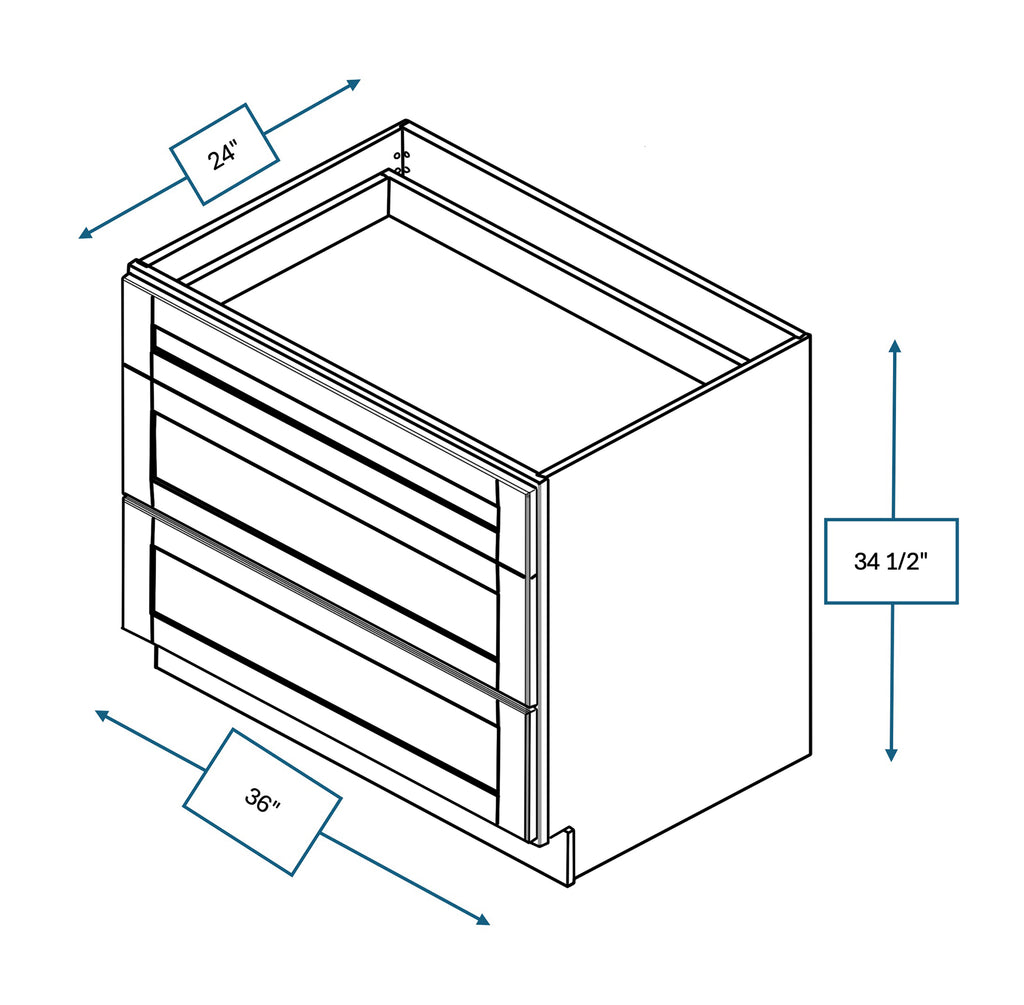 24"

34 1/2"

36"