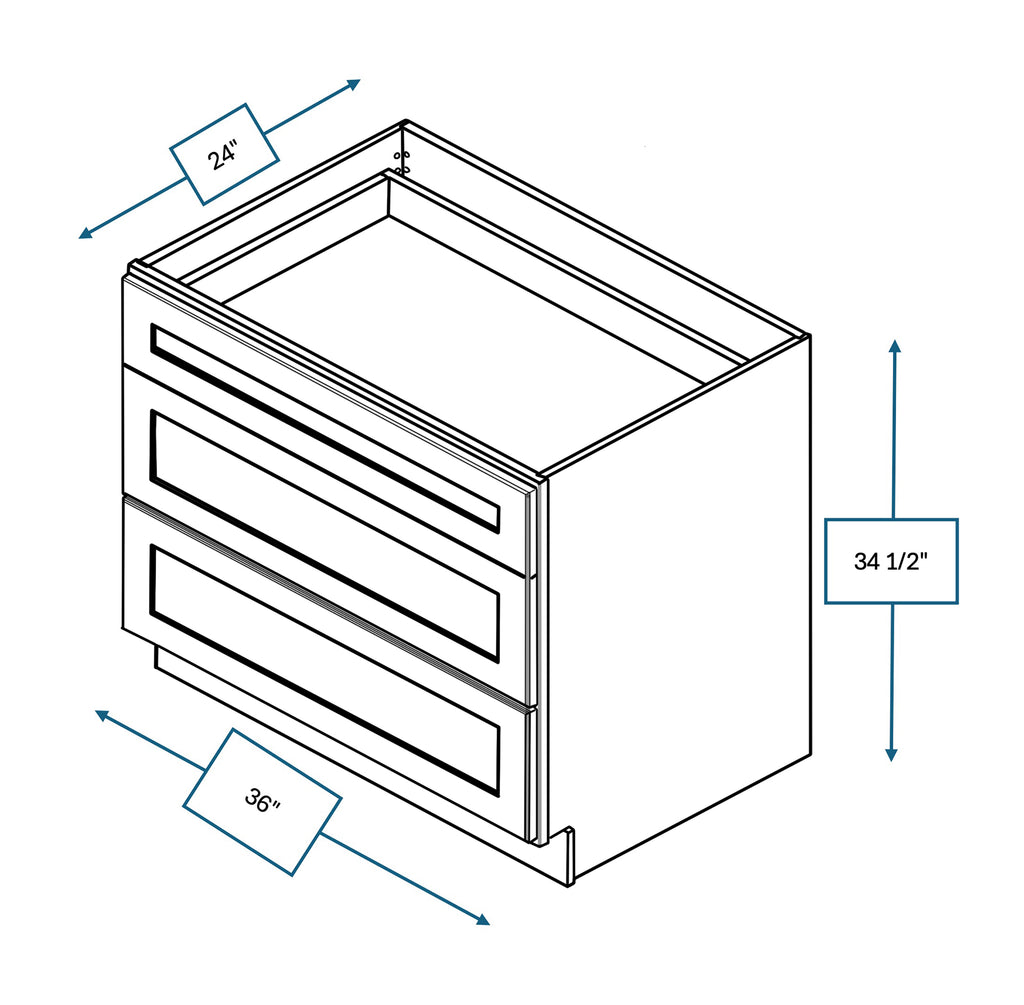 24"

34 1/2"

36"