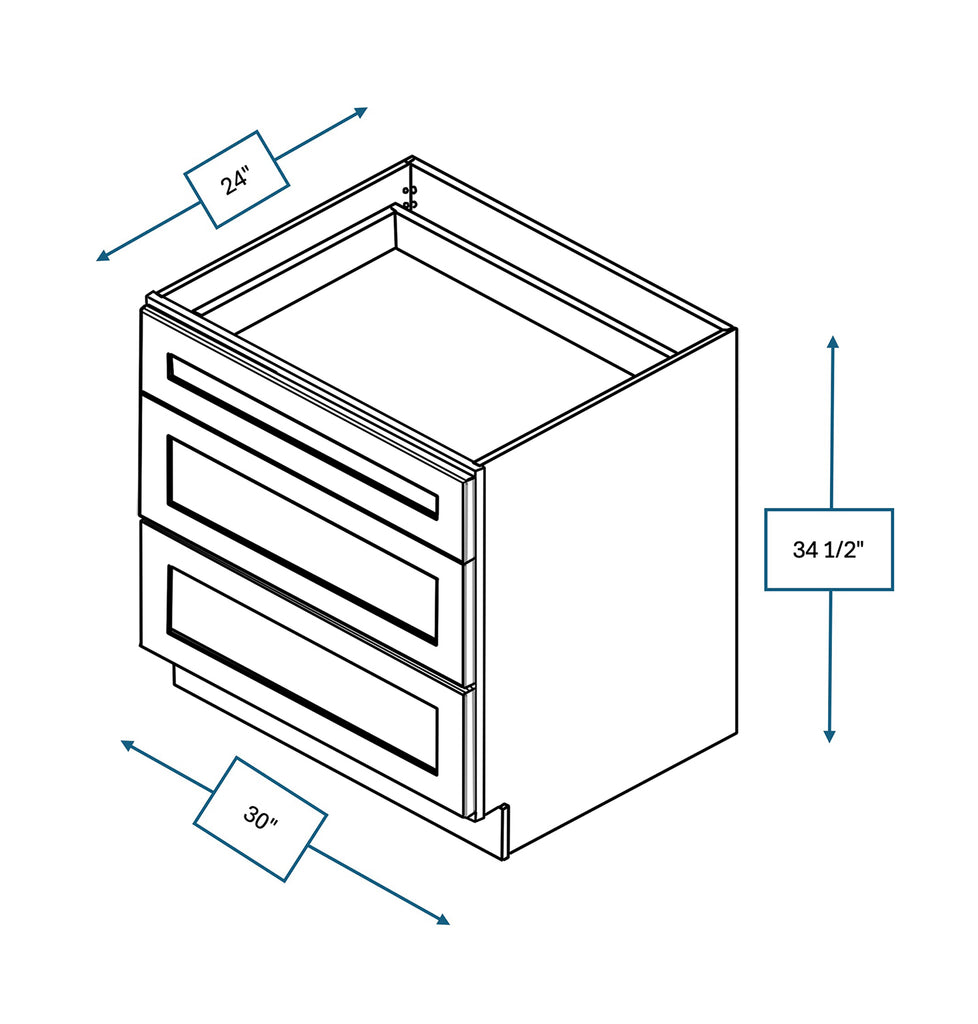 24"

34 1/2"

30"