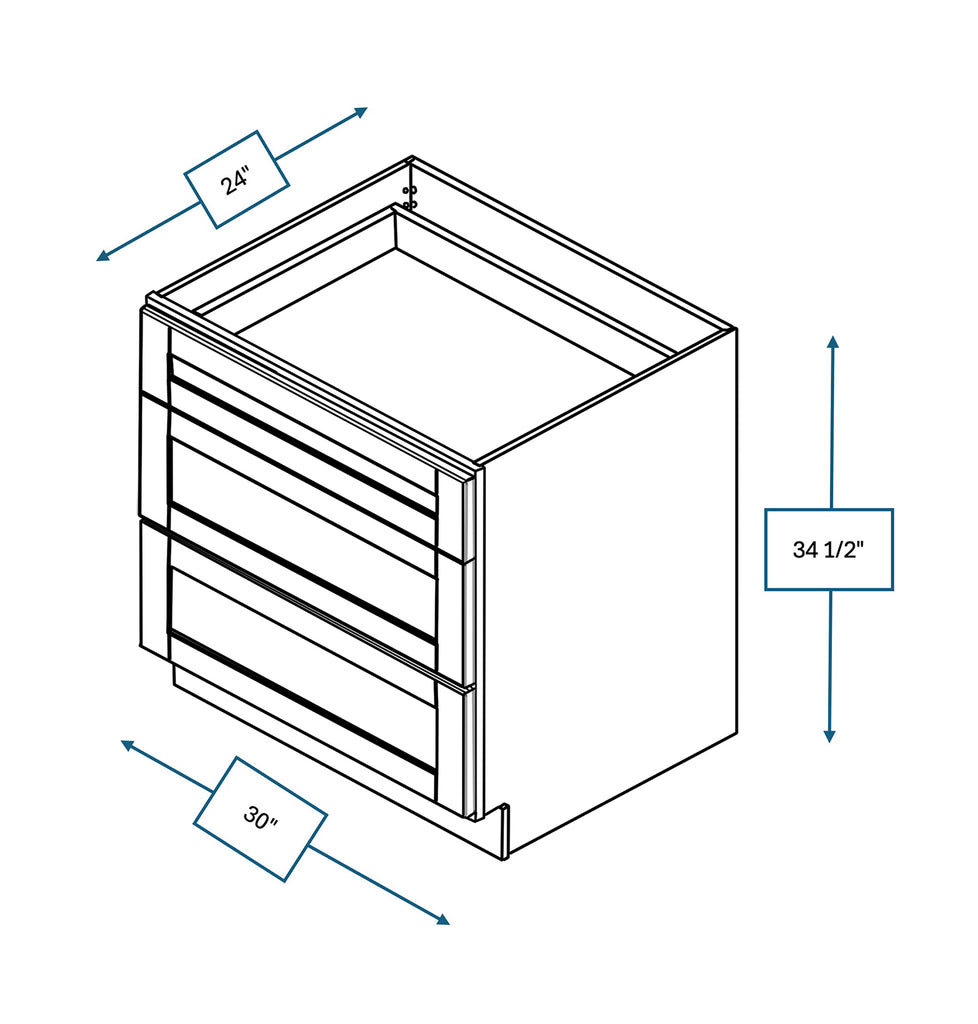 24"

34 1/2"

30"