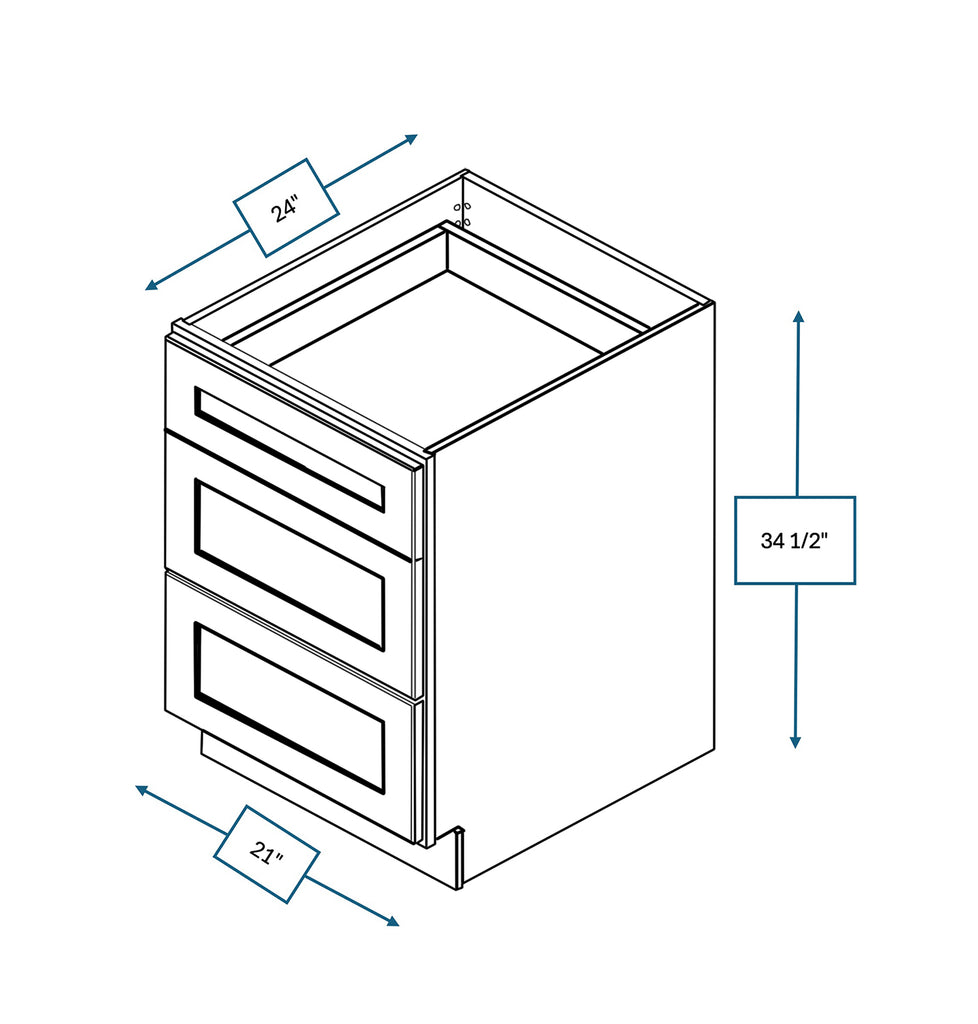 24"

34 1/2"

21"