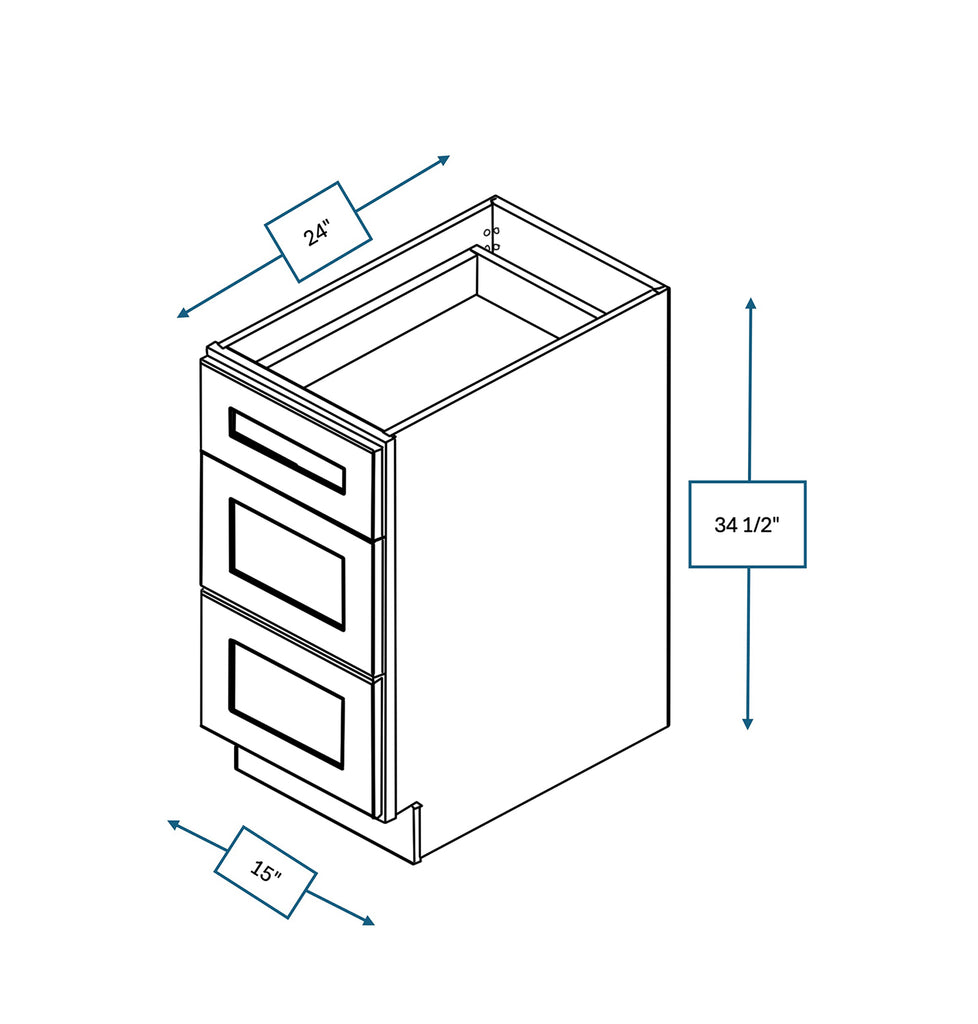 24"

34 1/2"

15"