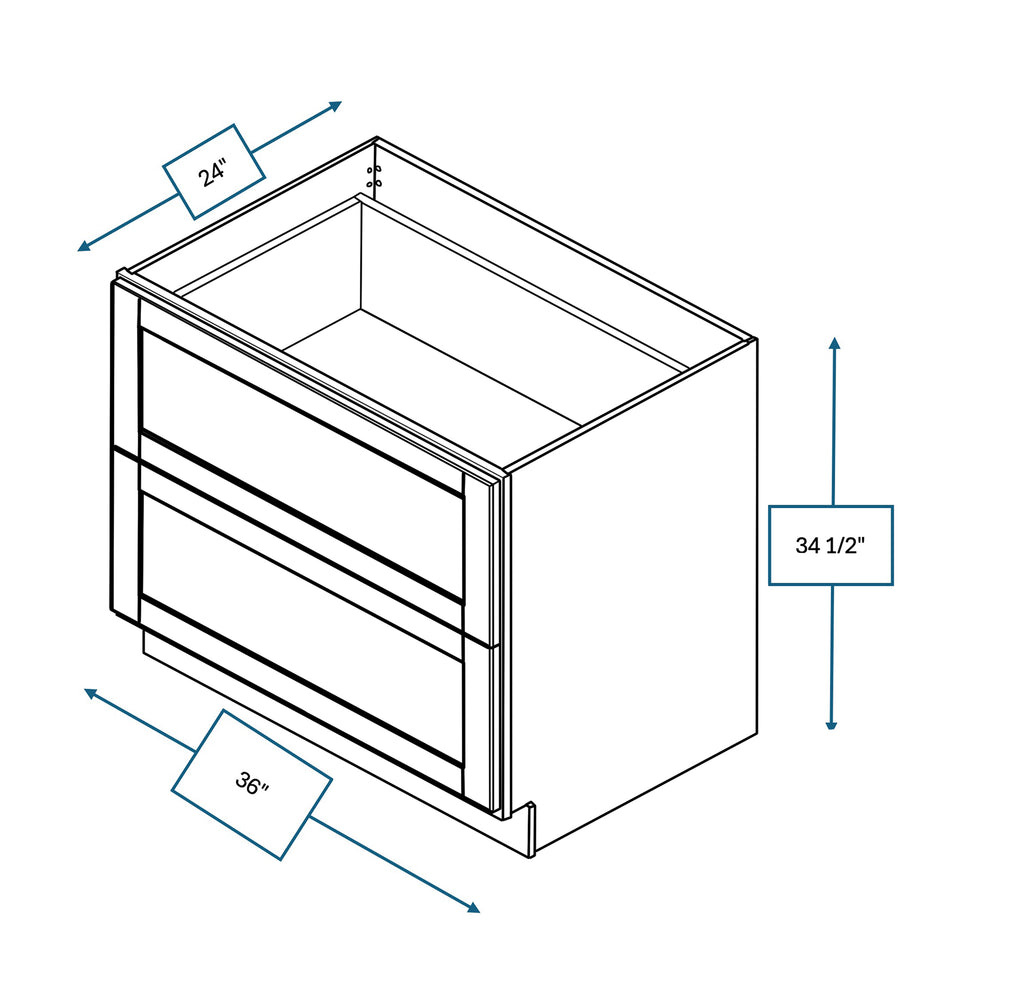 24"

34 1/2"

36"