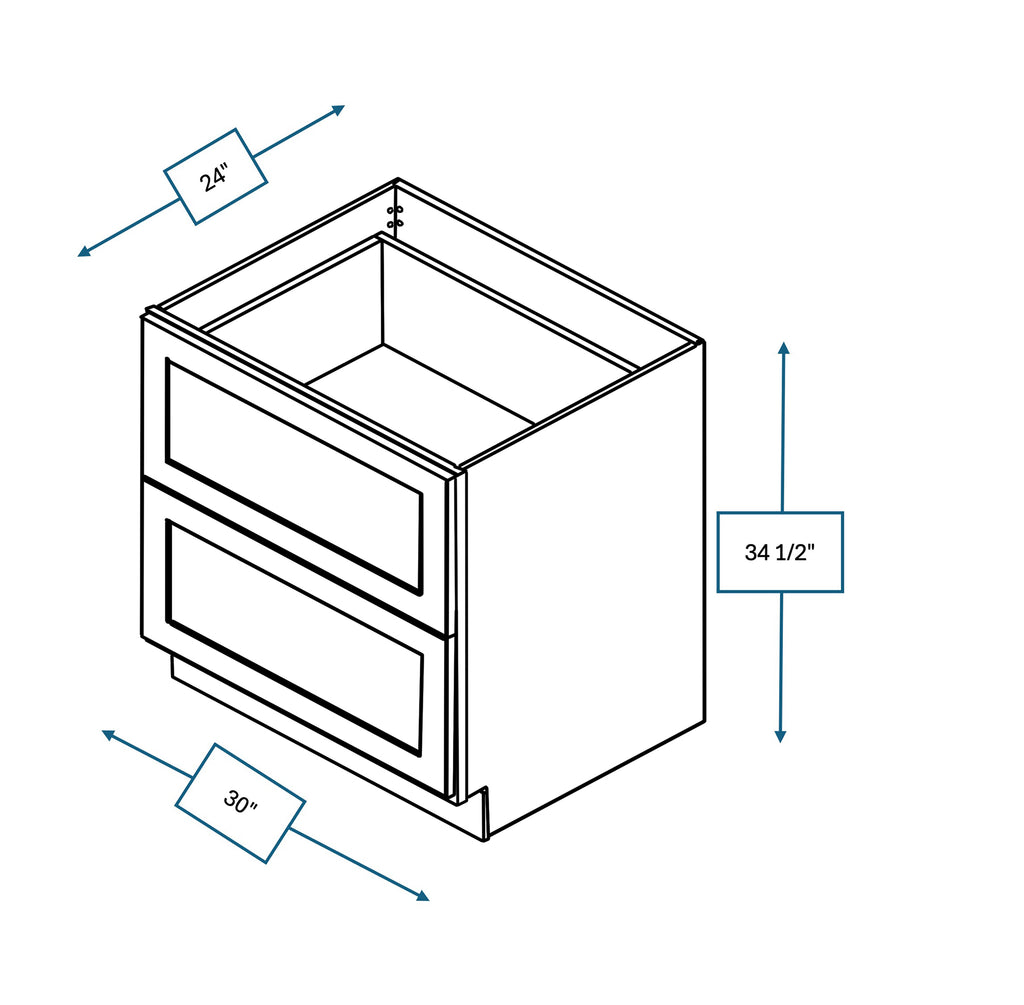 24"

34 1/2"

30"