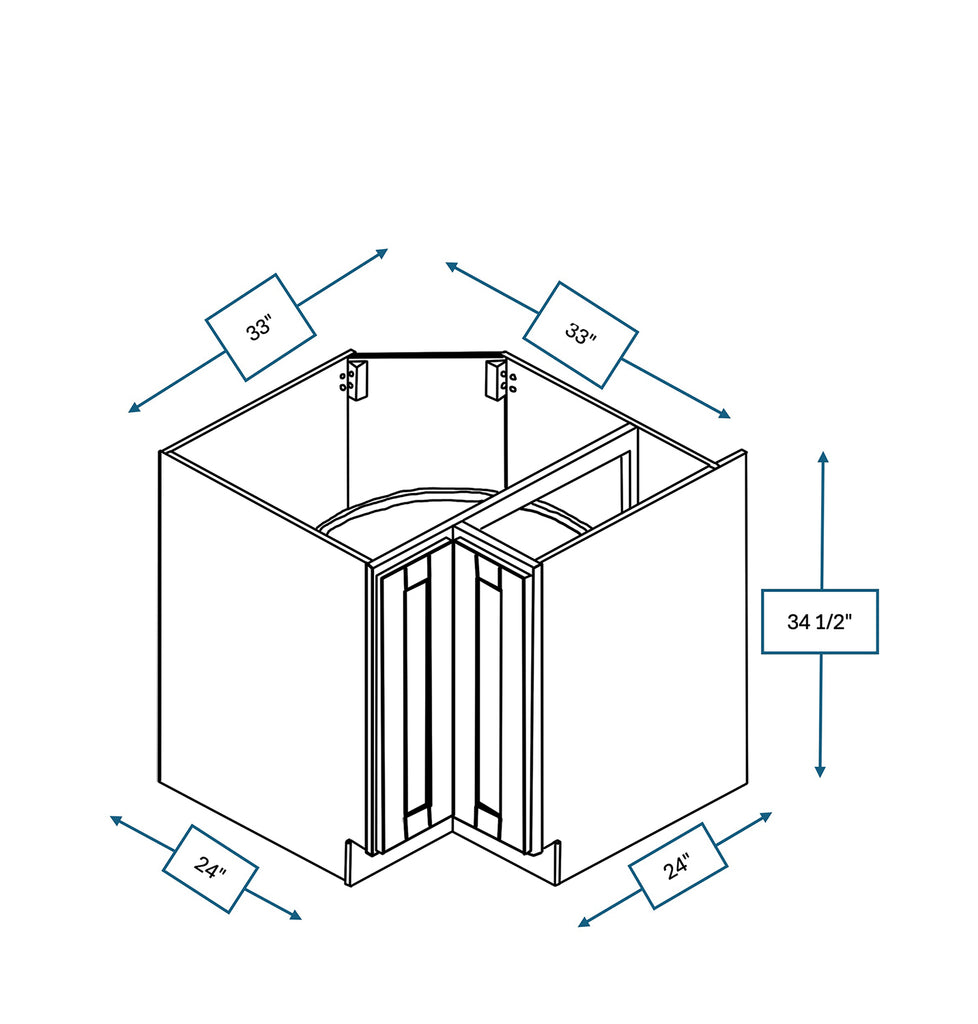 33"
33"
34 1/2"
24"
24"