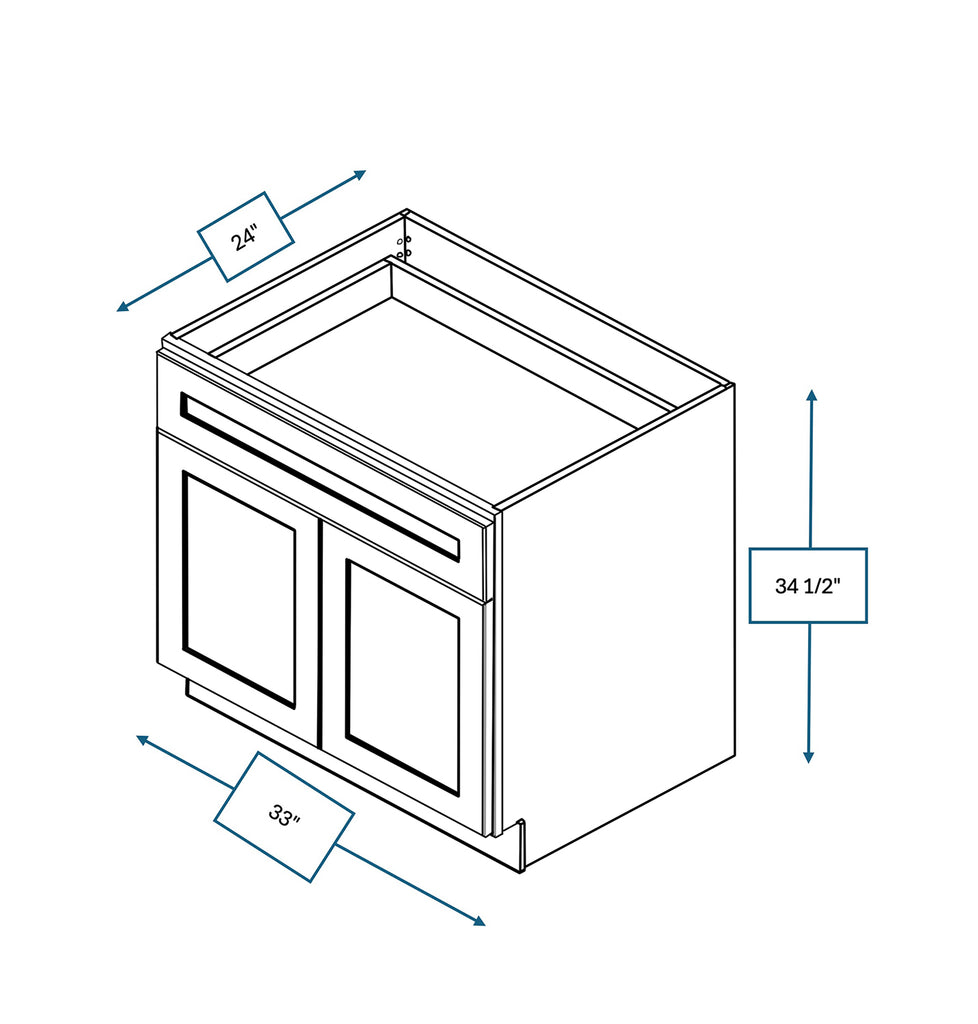 24"

34 1/2"

33"