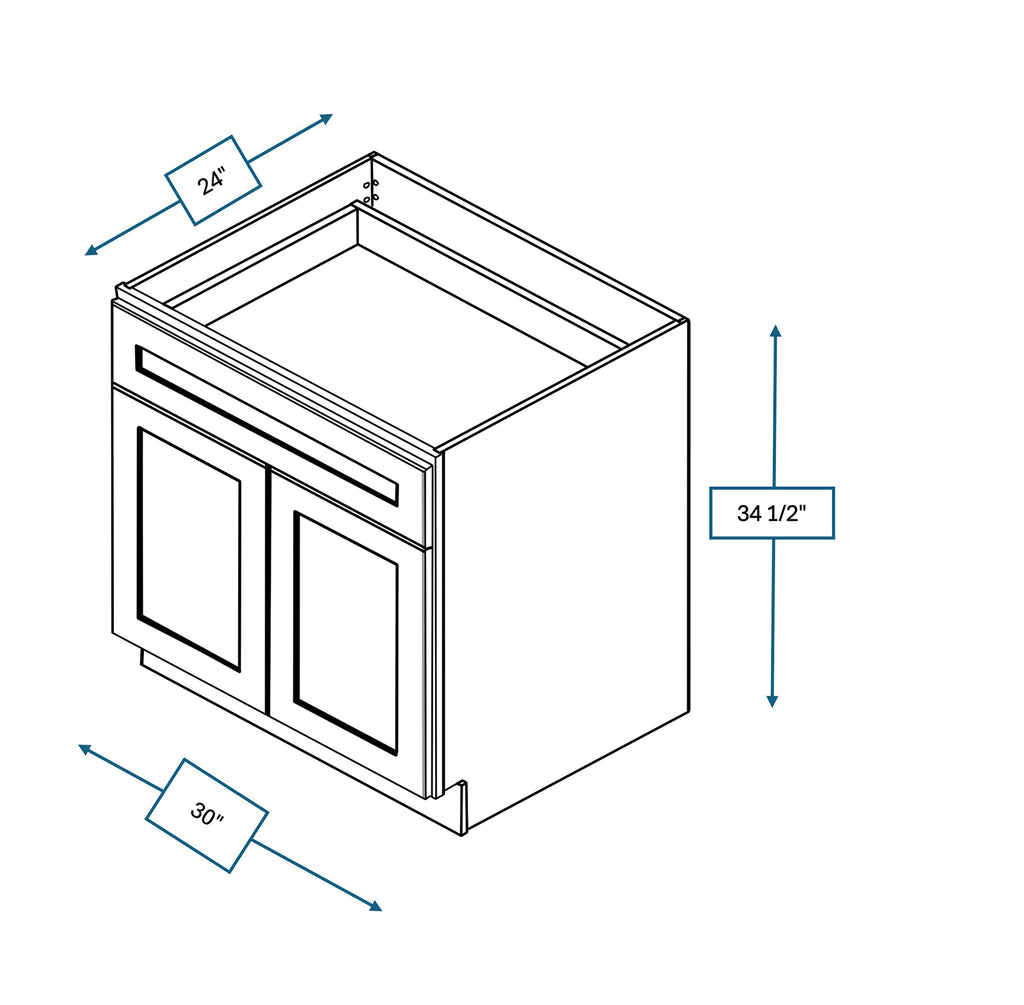 24"

34 1/2"

30"